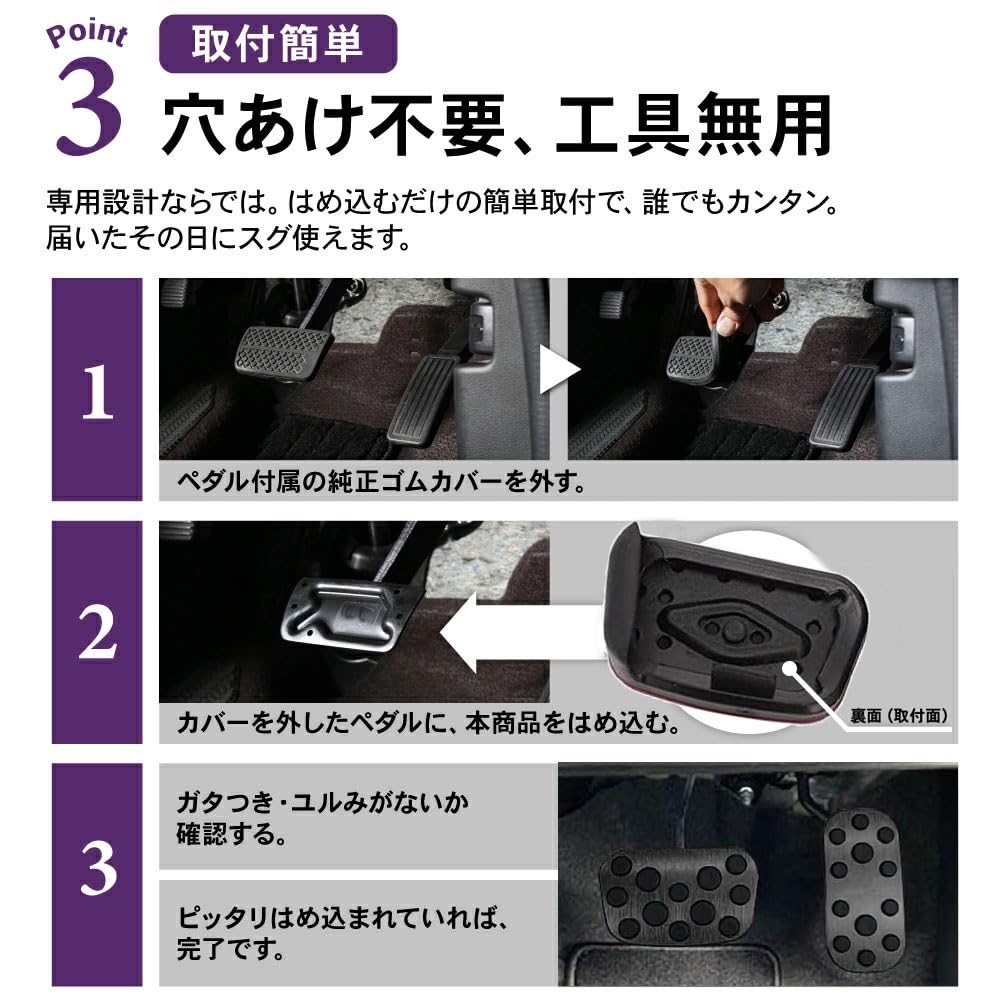 Point 3 取付簡単

穴あけ不要、工具無用

専用設計ならでは。はめ込むだけの簡単取付で、誰でもカンタン。届いたその日にスグ使えます。

1

ペダル付属の純正ゴムカバーを外す。

2

カバーを外したペダルに、本商品をはめ込む。

裏面（取付面）

3

ガタつき・ユルみがないか確認する。

ピッタリはめ込まれていれば、完了です。