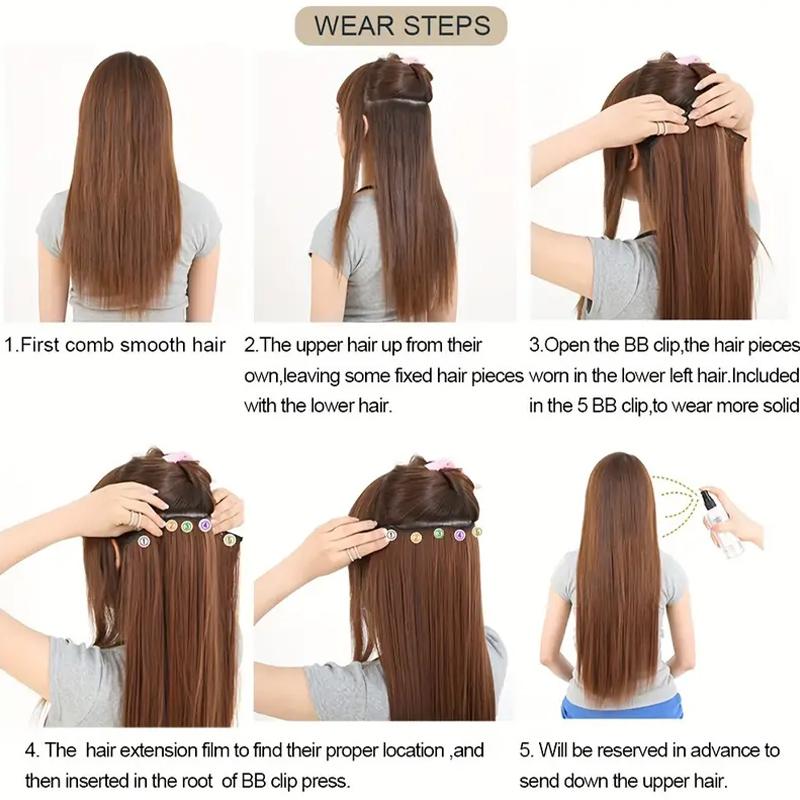 WEAR STEPS

1.First comb smooth hair

2.The upper hair up from their own,leaving some fixed hair pieces with the lower hair.

3.Open the BB clip,the hair pieces worn in the lower left hair.Included in the 5 BB clip,to wear more solid

1 2 3 4 5

1 2 3 4 5

4. The hair extension film to find their proper location ,and then inserted in the root of BB clip press.

5. Will be reserved in advance to send down the upper hair.