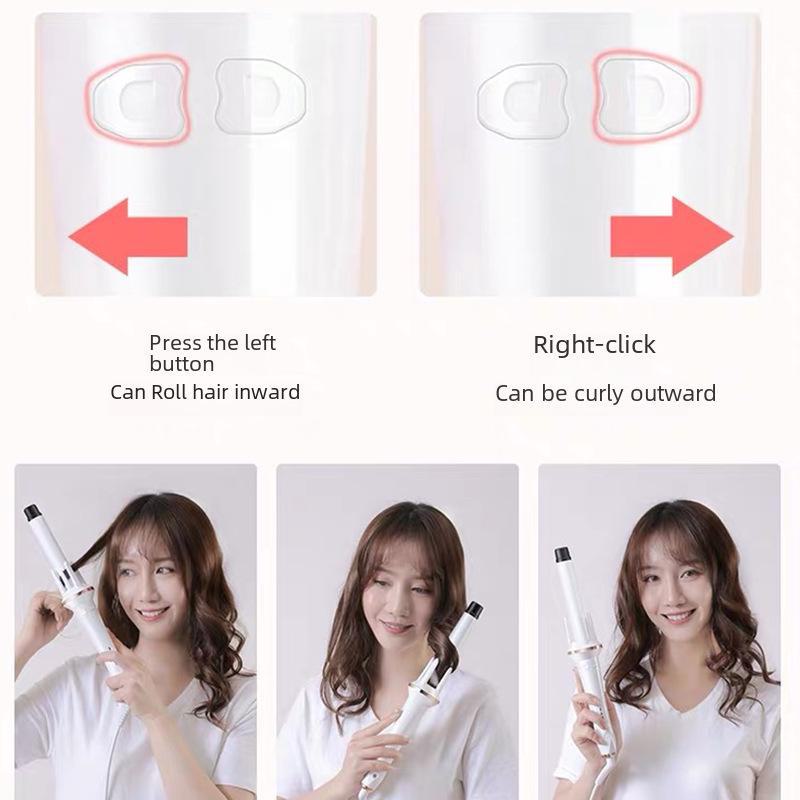 Press the left button
Can Roll hair inward

Right-click
Can be curly outward