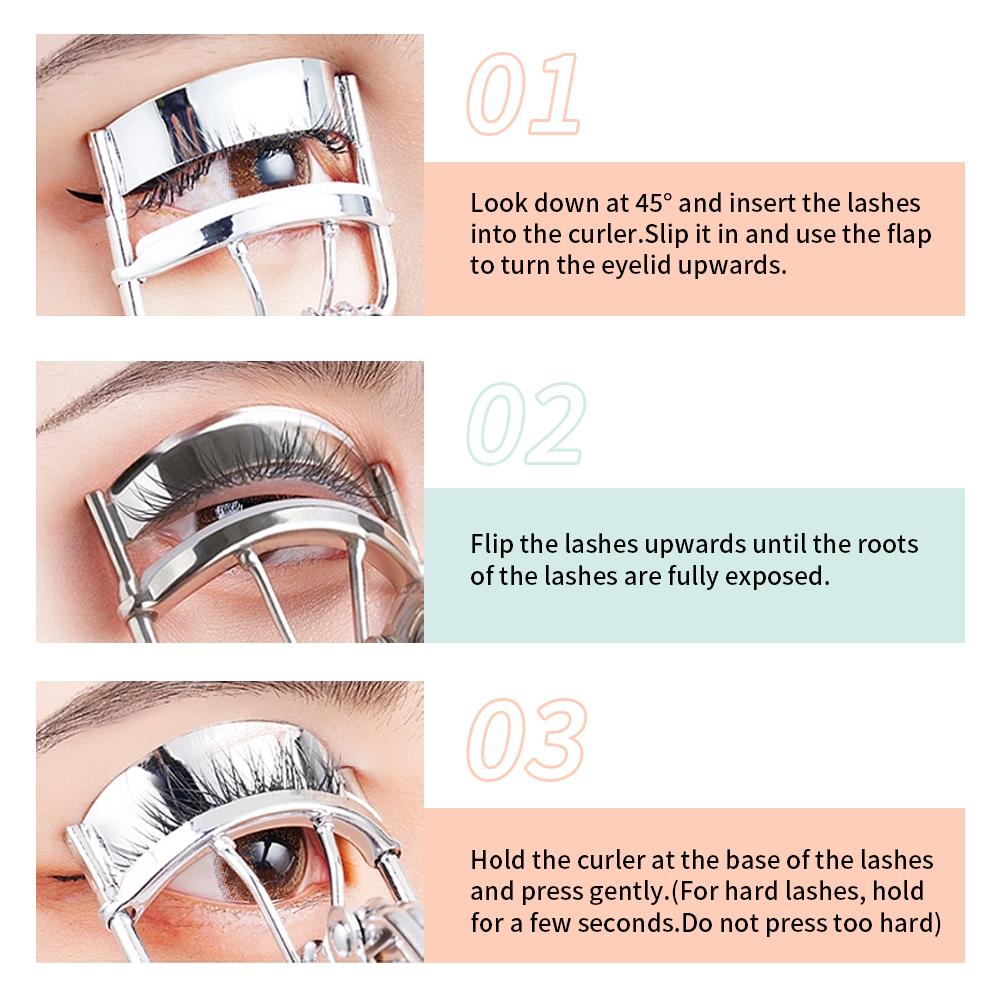 01

Look down at 45° and insert the lashes into the curler.Slip it in and use the flap to turn the eyelid upwards.

02

Flip the lashes upwards until the roots of the lashes are fully exposed.

03

Hold the curler at the base of the lashes and press gently.(For hard lashes, hold for a few seconds.Do not press too hard)