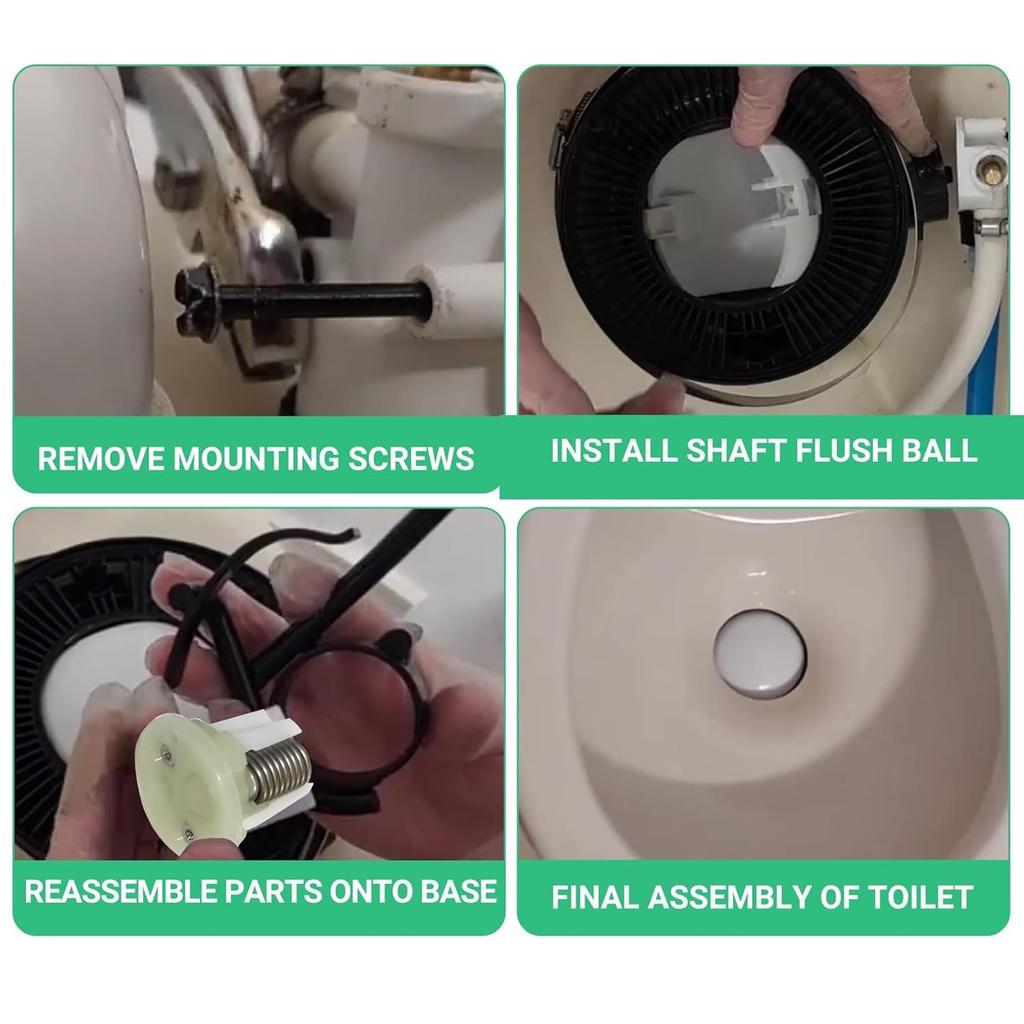 REMOVE MOUNTING SCREWS

INSTALL SHAFT FLUSH BALL

REASSEMBLE PARTS ONTO BASE

FINAL ASSEMBLY OF TOILET