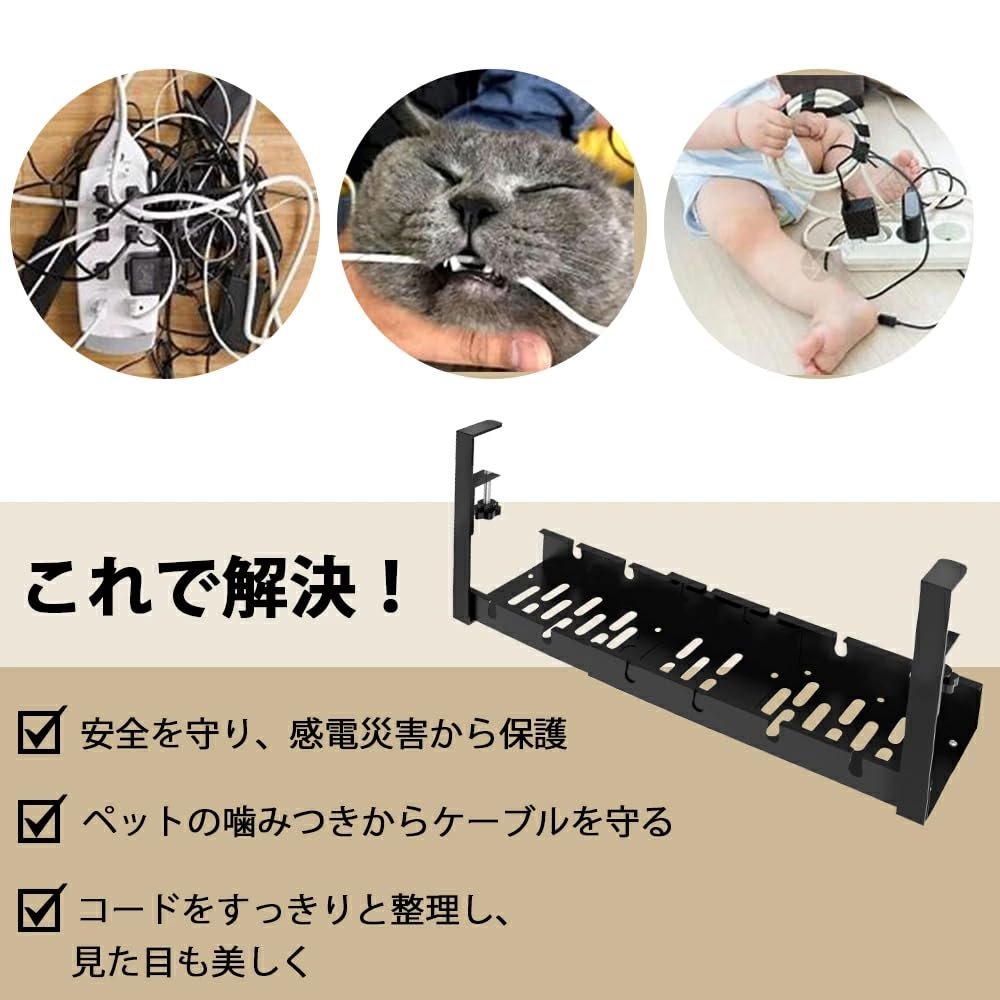 これで解決！

☑ 安全を守り、感電災害から保護

☑ ペットの噛みつきからケーブルを守る

☑ コードをすっきりと整理し、見た目も美しく