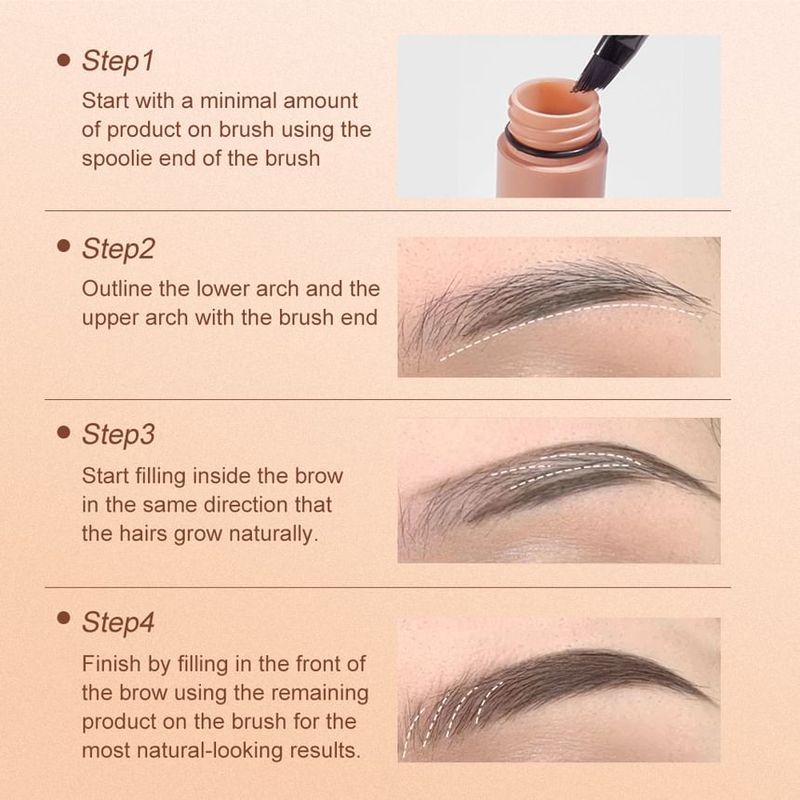 • Step1
Start with a minimal amount of product on brush using the spoolie end of the brush

• Step2
Outline the lower arch and the upper arch with the brush end

• Step3
Start filling inside the brow in the same direction that the hairs grow naturally.

• Step4
Finish by filling in the front of the brow using the remaining product on the brush for the most natural-looking results.