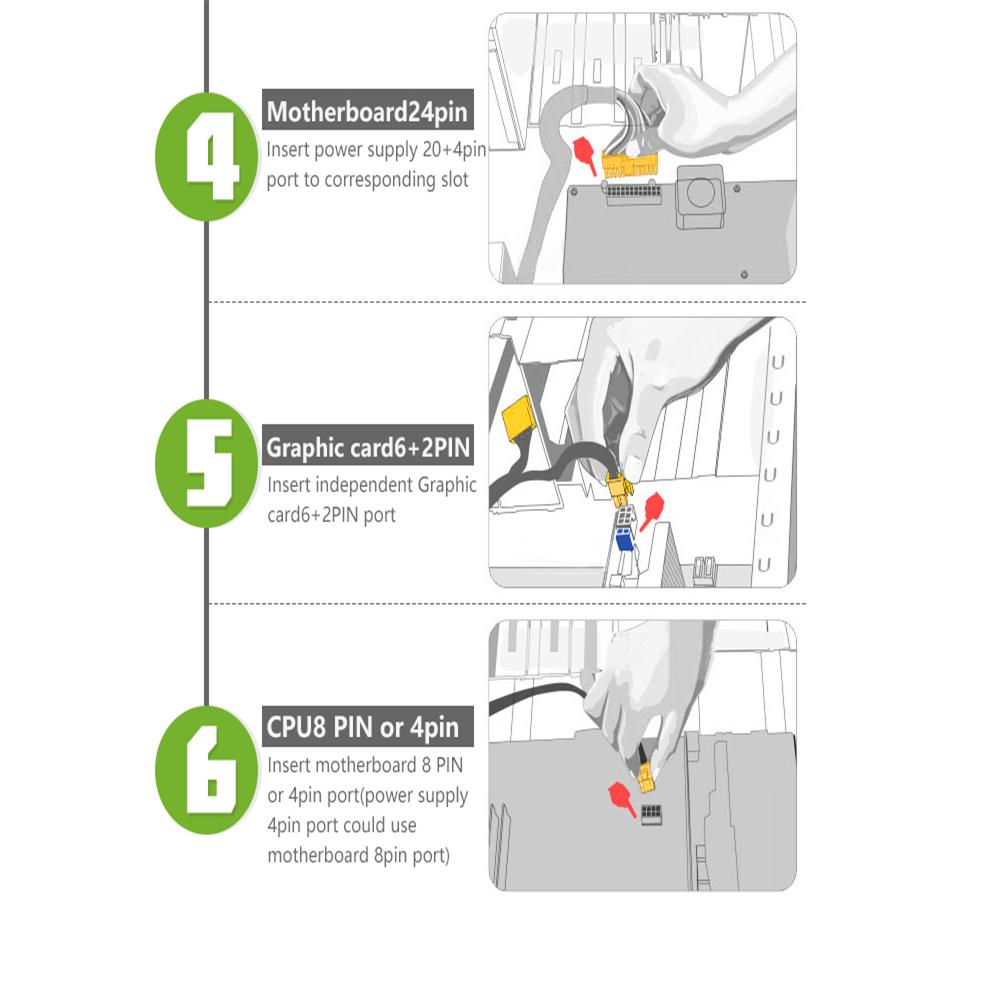 4

Motherboard24pin

Insert power supply 20+4pin port to corresponding slot

5

Graphic card6+2PIN

Insert independent Graphic card6+2PIN port

6

CPU8 PIN or 4pin

Insert motherboard 8 PIN or 4pin port(power supply 4pin port could use motherboard 8pin port)