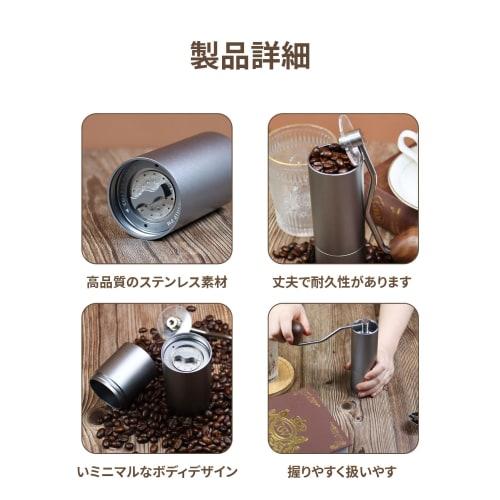 製品詳細

高品質のステンレス素材

丈夫で耐久性があります

いミニマルなボディデザイン

握りやすく扱いやす