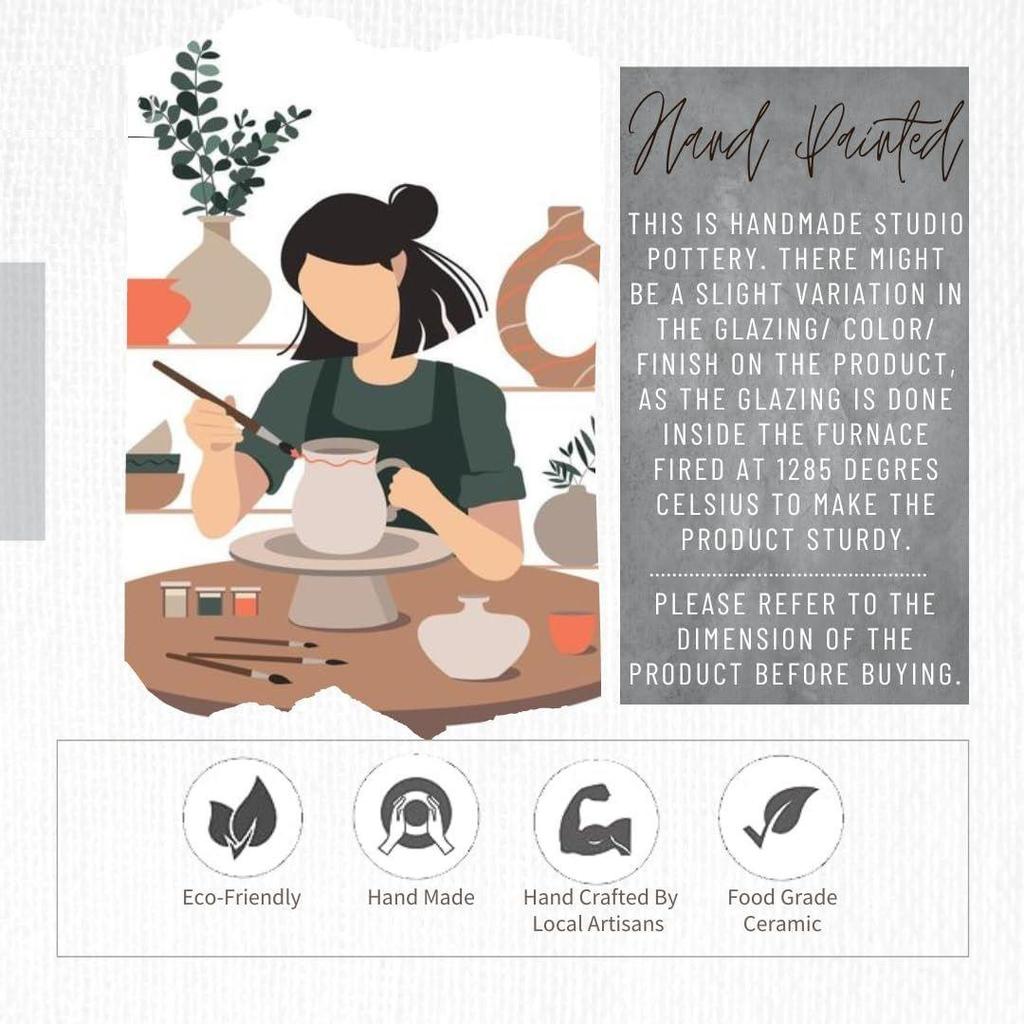 Hand Painted

THIS IS HANDMADE STUDIO POTTERY. THERE MIGHT BE A SLIGHT VARIATION IN THE GLAZING/ COLOR/ FINISH ON THE PRODUCT, AS THE GLAZING IS DONE INSIDE THE FURNACE FIRED AT 1285 DEGRES CELSIUS TO MAKE THE PRODUCT STURDY.

PLEASE REFER TO THE DIMENSION OF THE PRODUCT BEFORE BUYING.

Eco-Friendly

Hand Made

Hand Crafted By Local Artisans

Food Grade Ceramic