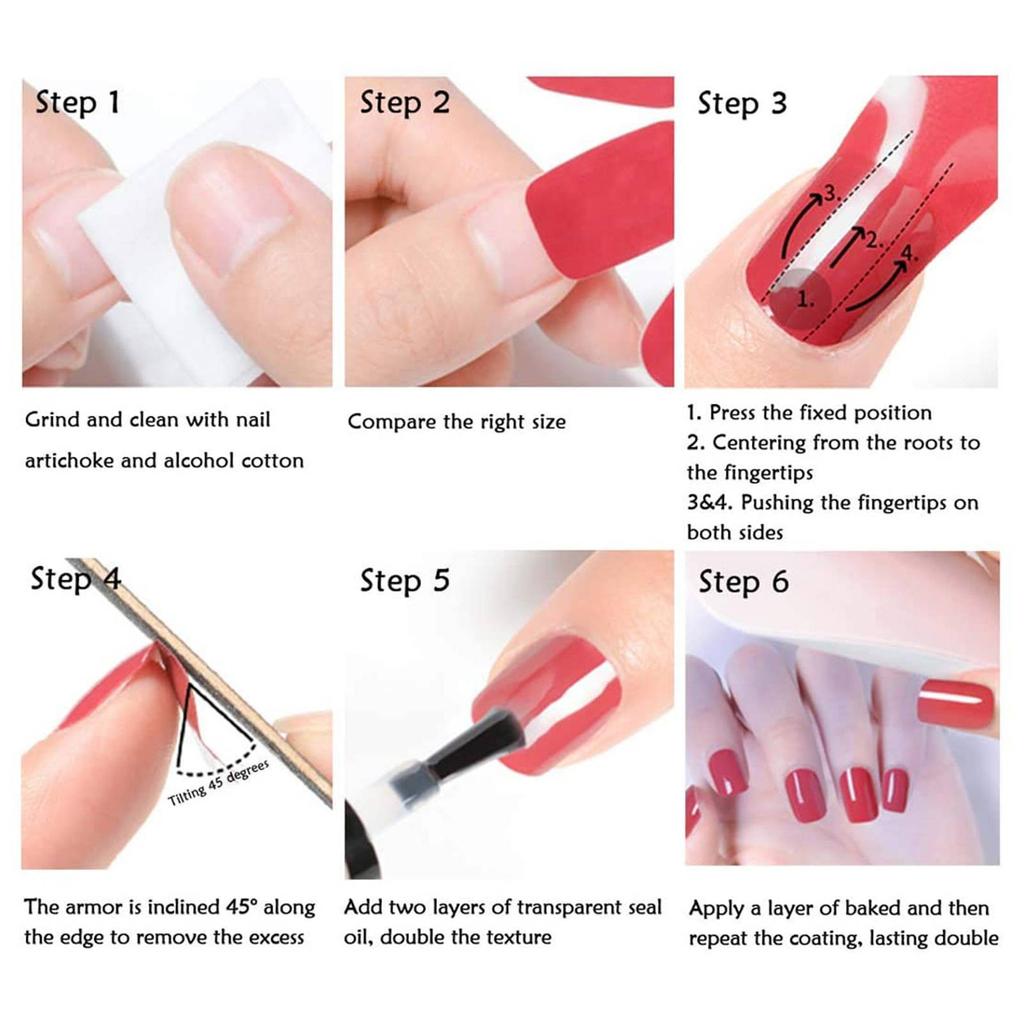 Step 1

Grind and clean with nail artichoke and alcohol cotton

Step 2

Compare the right size

Step 3

3.
2.
4.
1.

1. Press the fixed position
2. Centering from the roots to the fingertips
3&4. Pushing the fingertips on both sides

Step 4

Tilting 45 degrees

The armor is inclined 45° along the edge to remove the excess

Step 5

Add two layers of transparent seal oil, double the texture

Step 6

Apply a layer of baked and then repeat the coating, lasting double