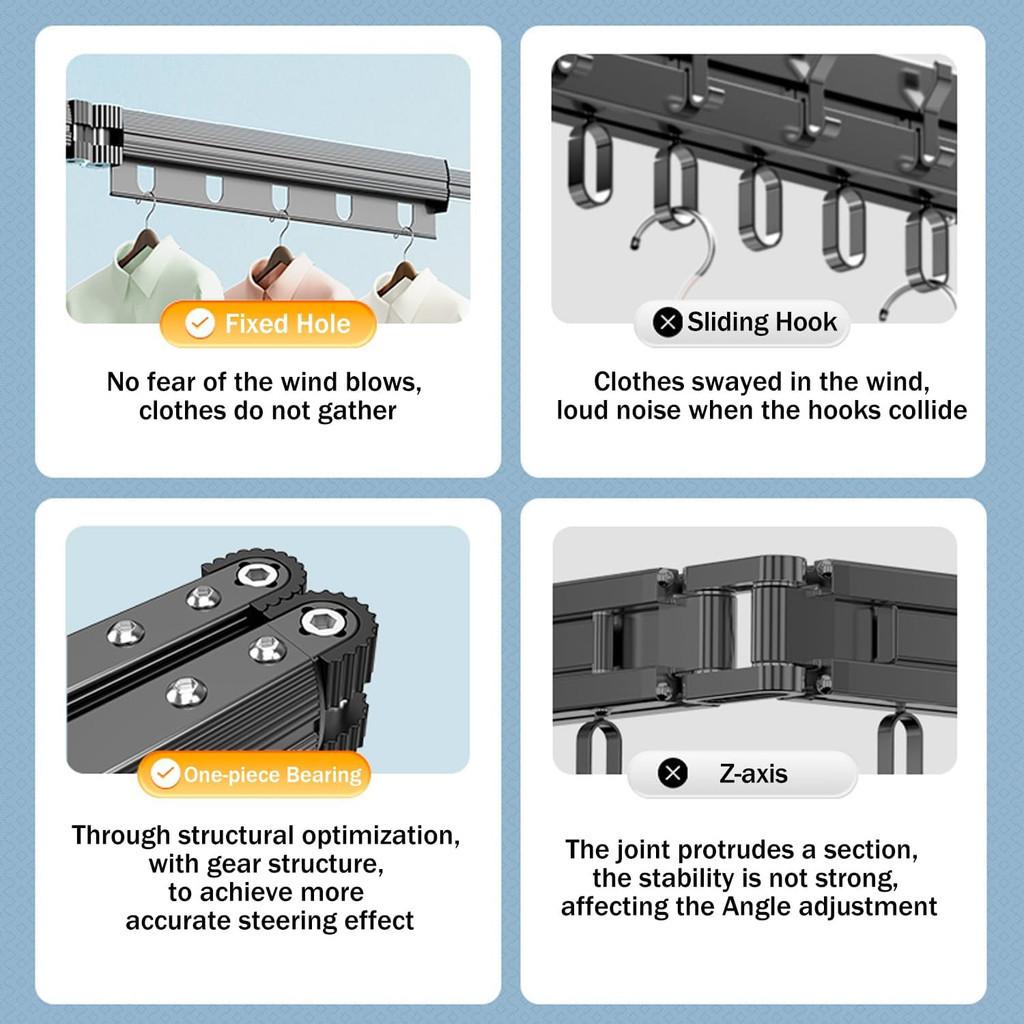 Fixed Hole

No fear of the wind blows, clothes do not gather

Sliding Hook

Clothes swayed in the wind, loud noise when the hooks collide

One-piece Bearing

Through structural optimization, with gear structure, to achieve more accurate steering effect

Z-axis

The joint protrudes a section, the stability is not strong, affecting the Angle adjustment