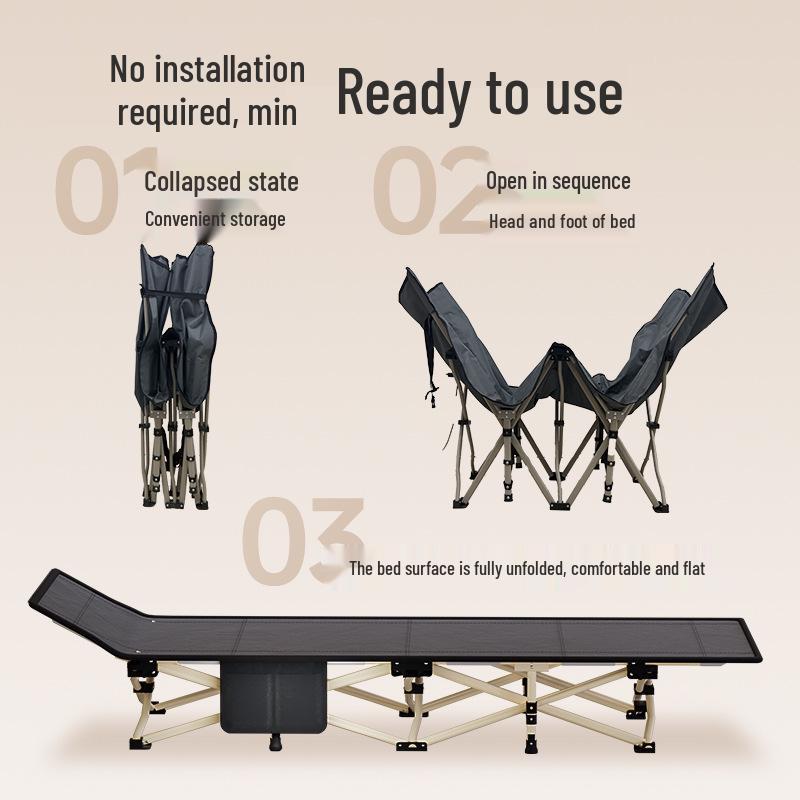 No installation required, min

Ready to use

01

Collapsed state

Convenient storage

02

Open in sequence

Head and foot of bed

03

The bed surface is fully unfolded, comfortable and flat