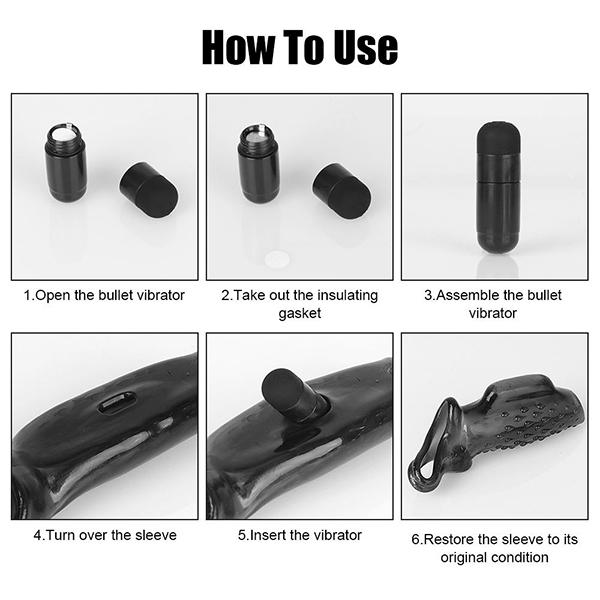 How To Use

1.Open the bullet vibrator

2.Take out the insulating gasket

3.Assemble the bullet vibrator

4.Turn over the sleeve

5.Insert the vibrator

6.Restore the sleeve to its original condition