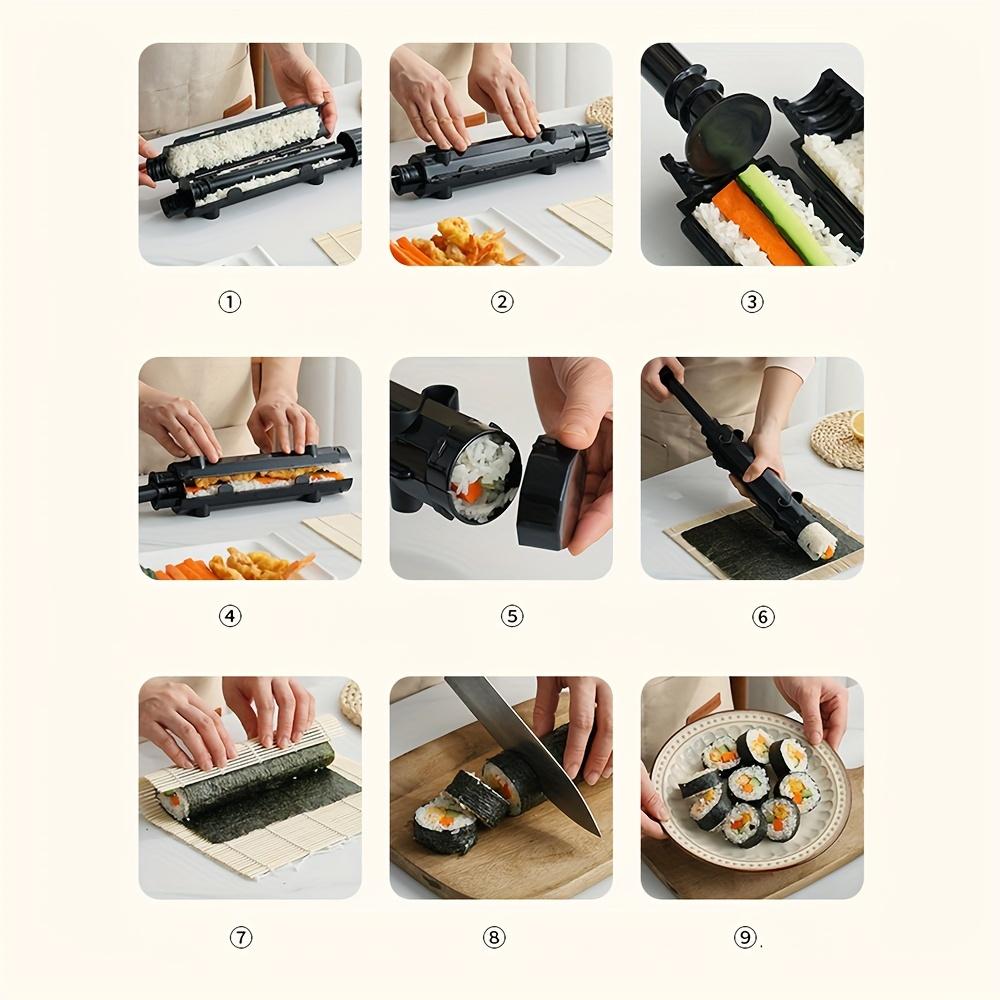 ①

②

③

④

⑤

⑥

⑦

⑧

⑨.