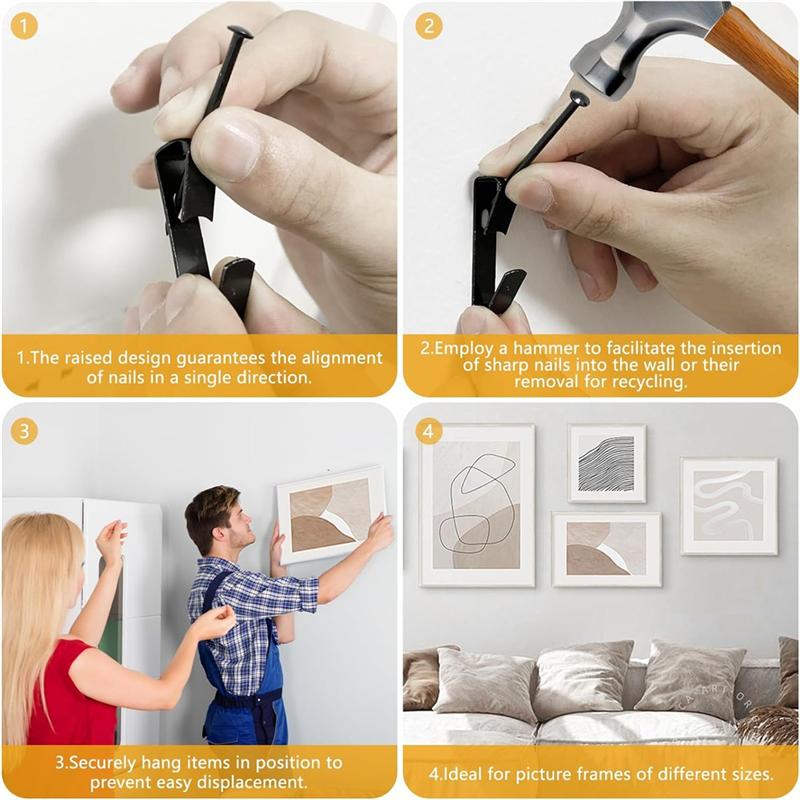 1

1.The raised design guarantees the alignment of nails in a single direction.

2

2.Employ a hammer to facilitate the insertion of sharp nails into the wall or their removal for recycling.

3

3.Securely hang items in position to prevent easy displacement.

4

4.Ideal for picture frames of different sizes.