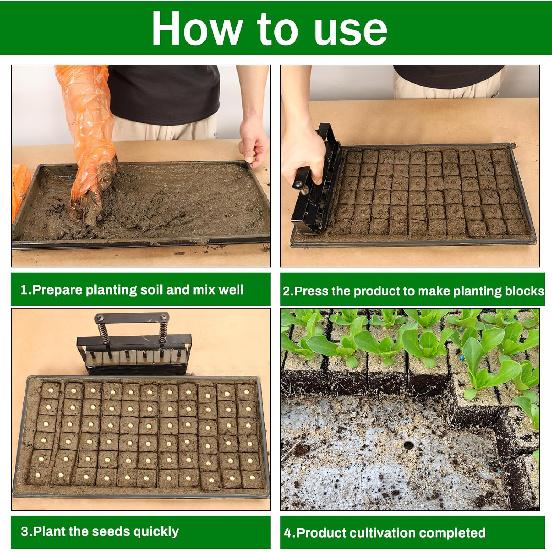 How to use

1.Prepare planting soil and mix well

2.Press the product to make planting blocks

3.Plant the seeds quickly

4.Product cultivation completed