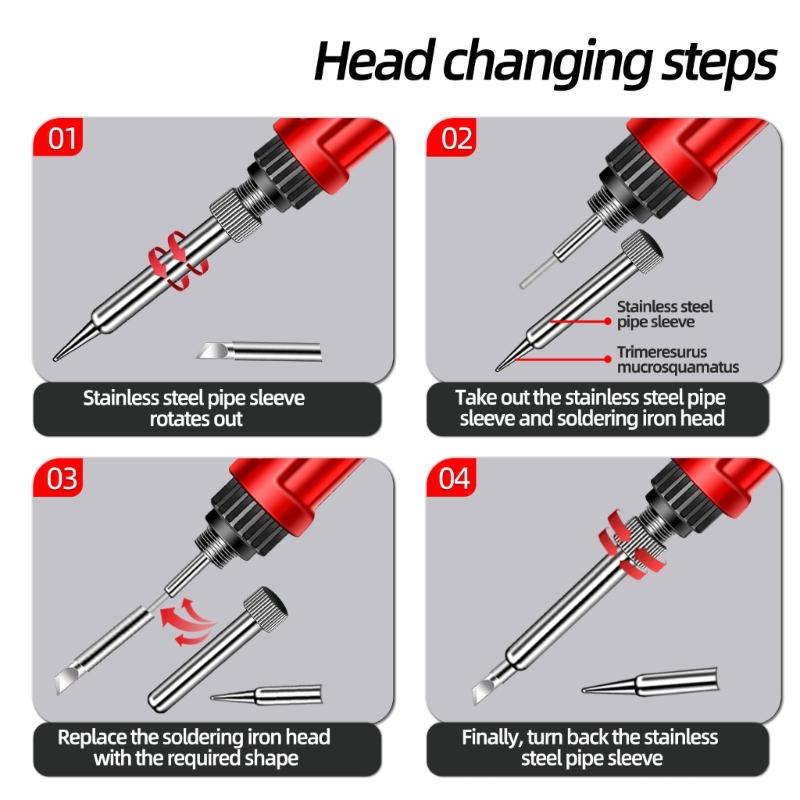 Head changing steps

01

Stainless steel pipe sleeve rotates out

02

Stainless steel pipe sleeve

Trimeresurus mucrosquamatus

Take out the stainless steel pipe sleeve and soldering iron head

03

Replace the soldering iron head with the required shape

04

Finally, turn back the stainless steel pipe sleeve