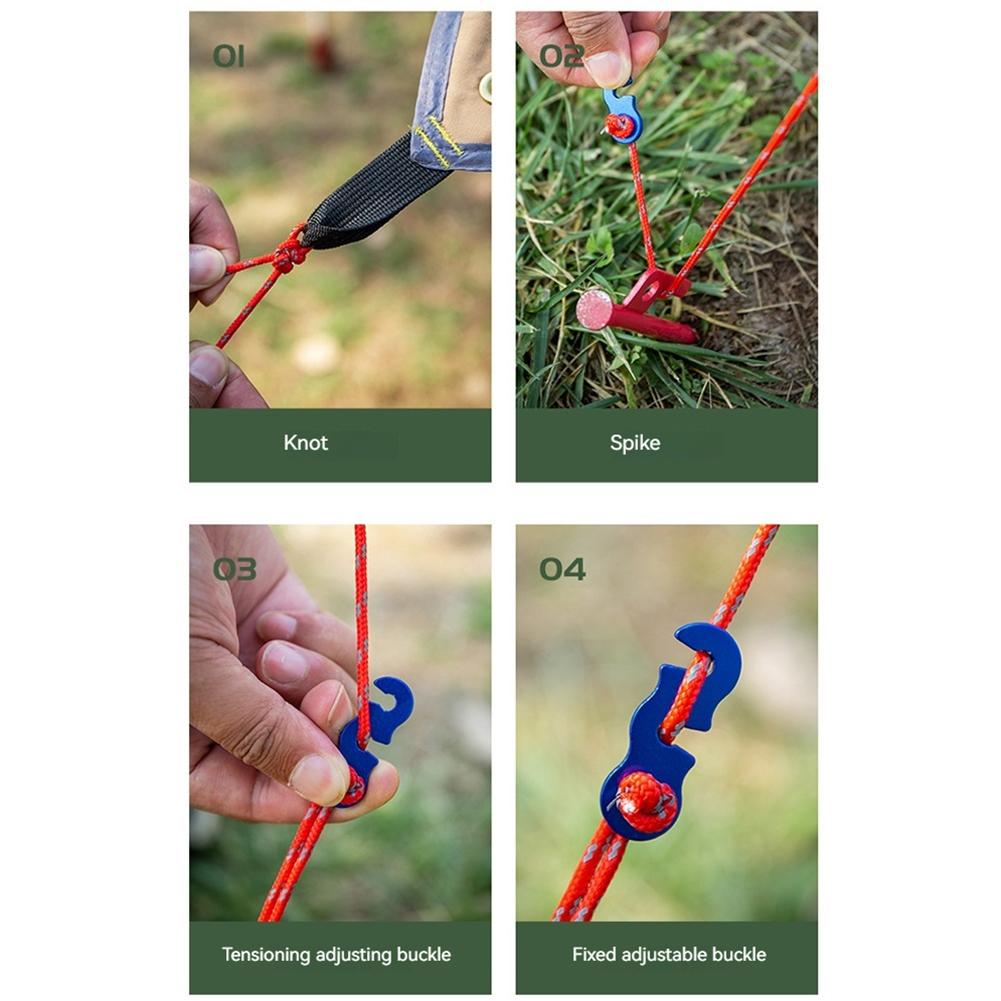 01

Knot

02

Spike

03

Tensioning adjusting buckle

04

Fixed adjustable buckle