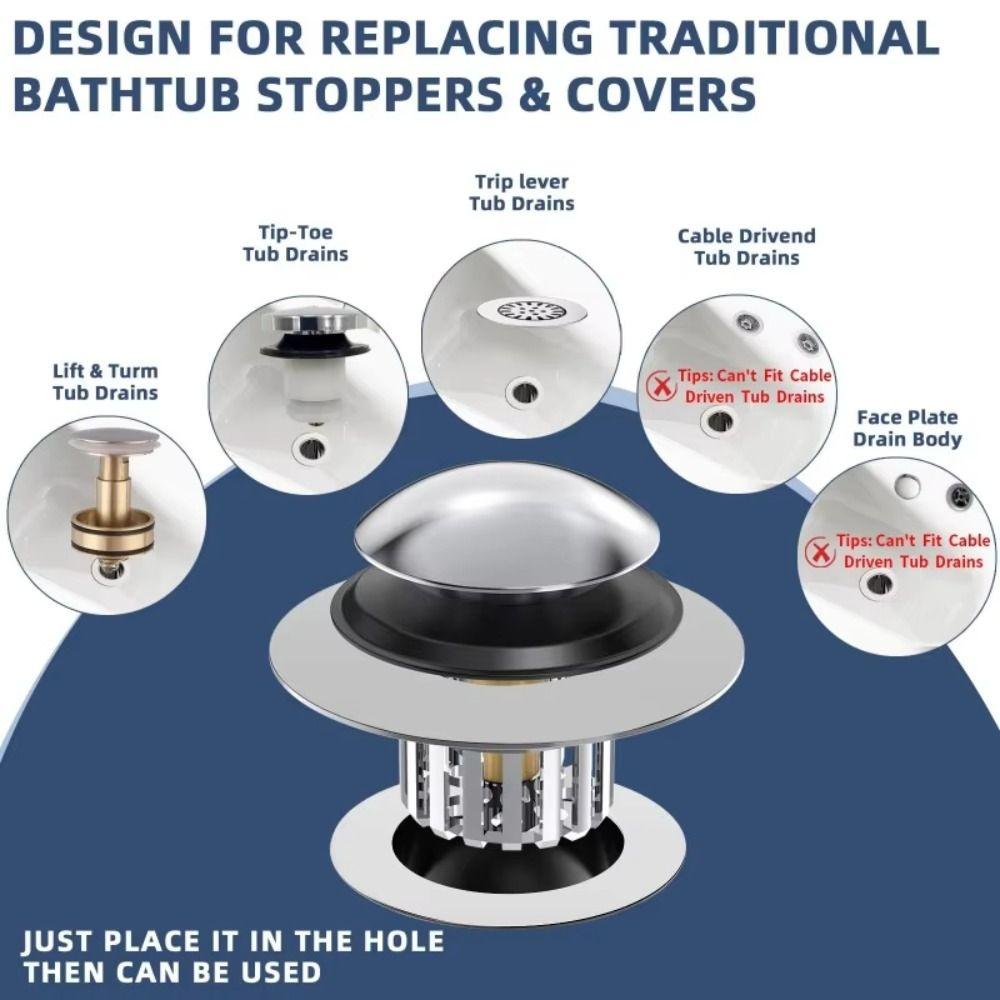 DESIGN FOR REPLACING TRADITIONAL BATHTUB STOPPERS & COVERS

Lift & Turm Tub Drains

Tip-Toe Tub Drains

Trip lever Tub Drains

Cable Drivend Tub Drains

Tips: Can't Fit Cable Driven Tub Drains

Face Plate Drain Body

Tips: Can't Fit Cable Driven Tub Drains

JUST PLACE IT IN THE HOLE THEN CAN BE USED