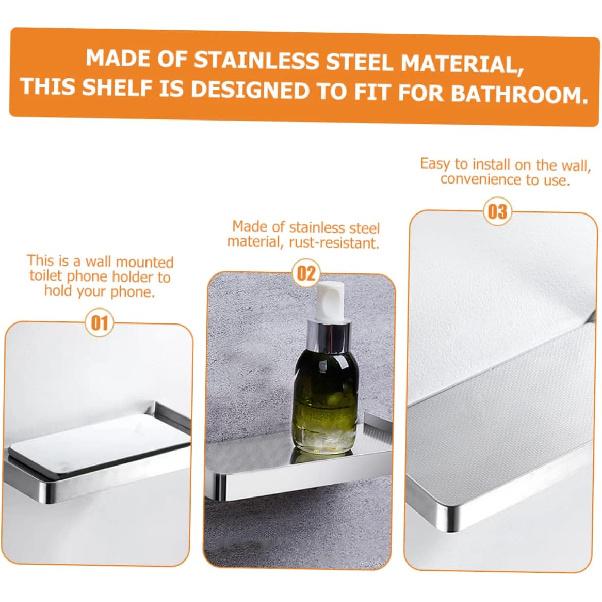 MADE OF STAINLESS STEEL MATERIAL, THIS SHELF IS DESIGNED TO FIT FOR BATHROOM.

This is a wall mounted toilet phone holder to hold your phone.

01

Made of stainless steel material, rust-resistant.

02

Easy to install on the wall, convenience to use.

03