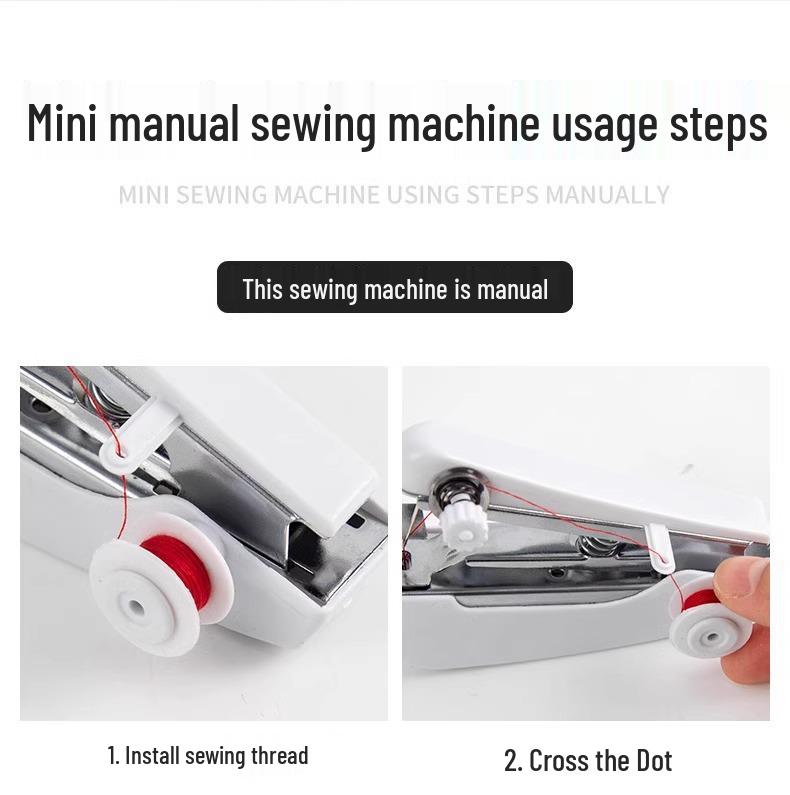 Mini manual sewing machine usage steps

MINI SEWING MACHINE USING STEPS MANUALLY

This sewing machine is manual

1. Install sewing thread

2. Cross the Dot