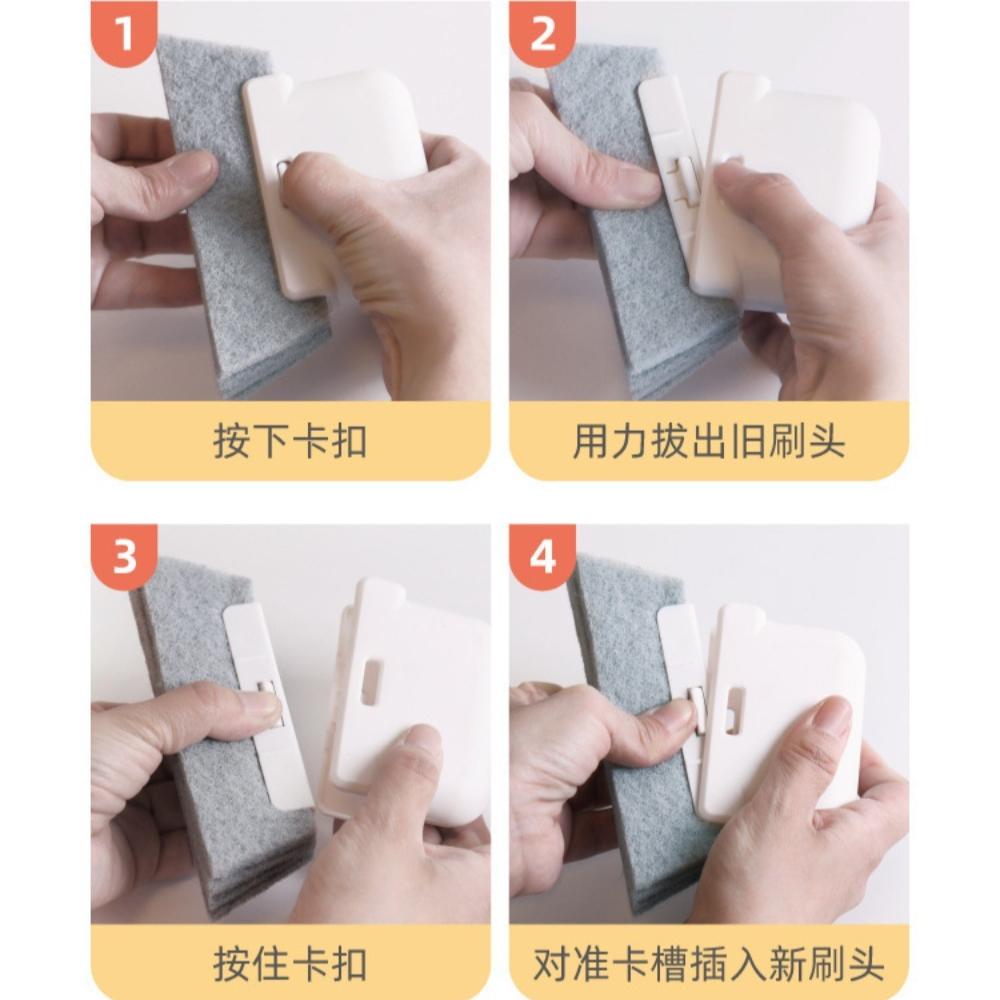 1

按下卡扣

2

用力拔出旧刷头

3

按住卡扣

4

对准卡槽插入新刷头