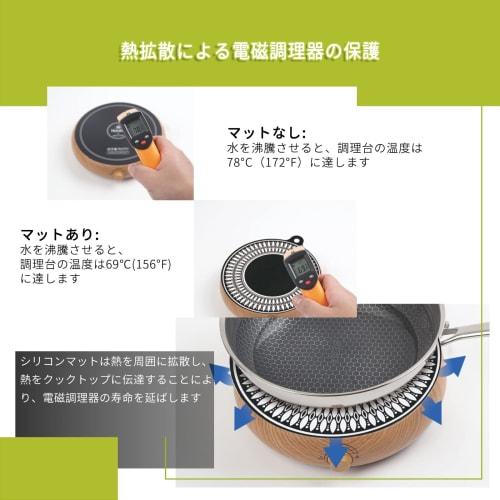 熱拡散による電磁調理器の保護

マットなし:
水を沸騰させると、調理台の温度は78°C（172°F）に達します

マットあり:
水を沸騰させると、調理台の温度は69°C(156°F)に達します

シリコンマットは熱を周囲に拡散し、熱をクックトップに伝達することにより、電磁調理器の寿命を延ばします