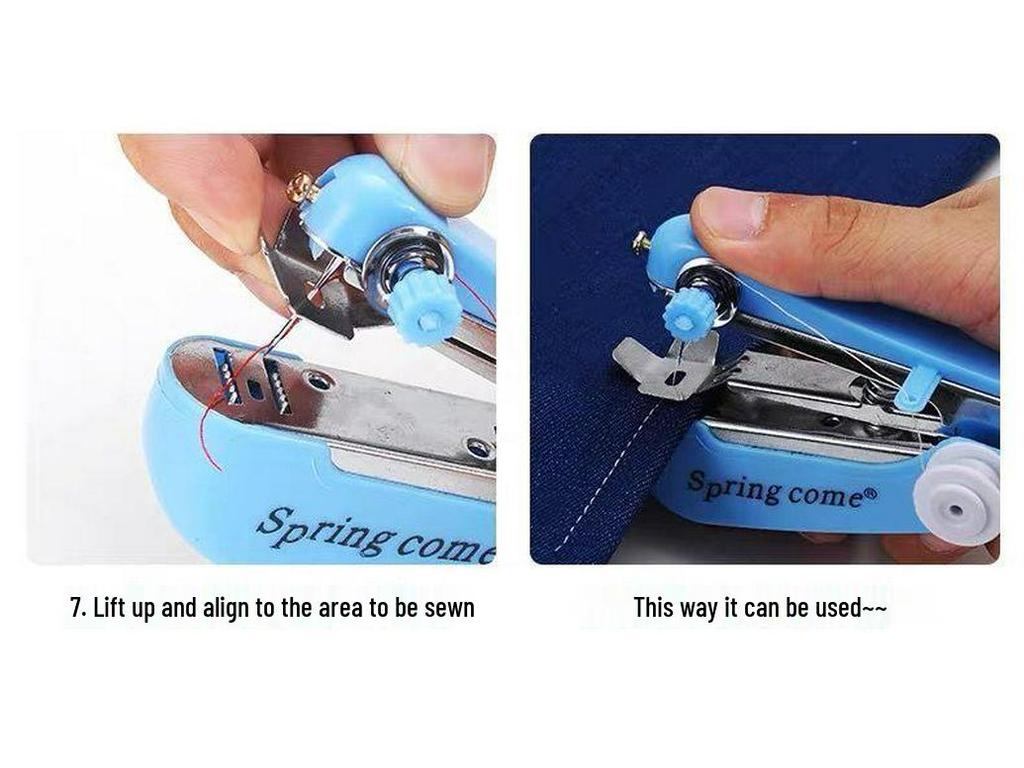 Spring come

7. Lift up and align to the area to be sewn

Spring come®

This way it can be used~~