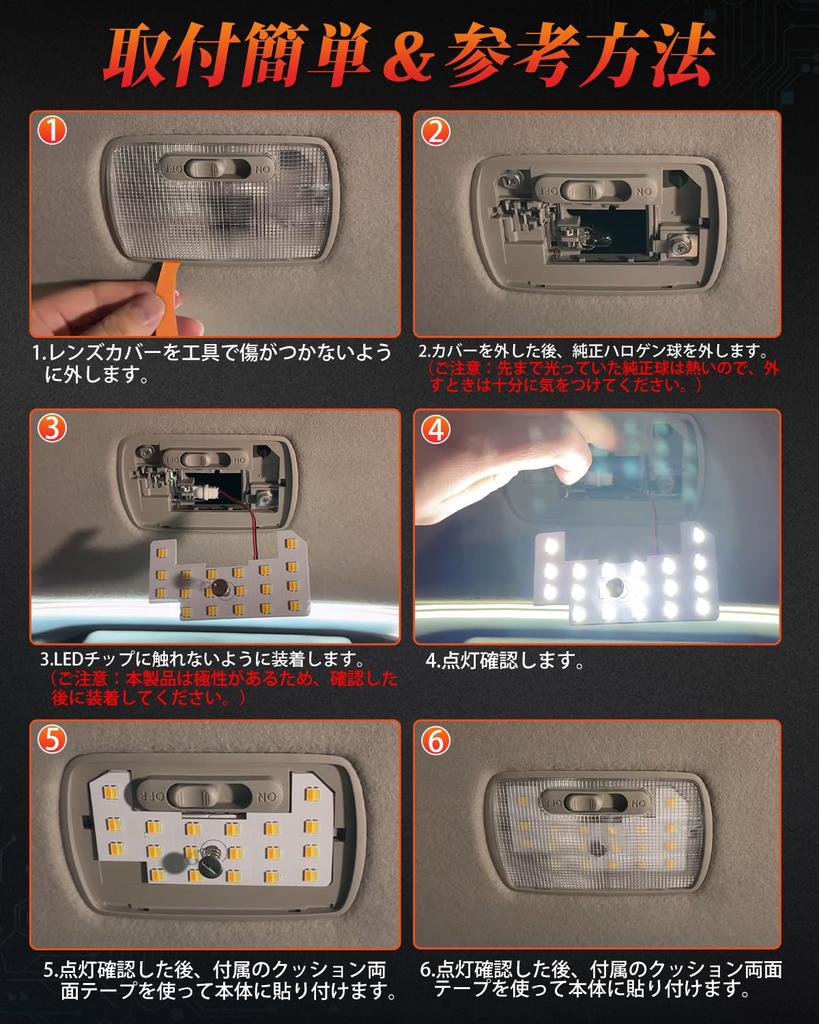 取付簡単＆参考方法

1
OFF ON
1.レンズカバーを工具で傷がつかないように外します。

2
OFF ON
2.カバーを外した後、純正ハロゲン球を外します。
（ご注意：先まで光っていた純正球は熱いので、外すときは十分に気をつけてください。）

3
3.LEDチップに触れないように装着します。
（ご注意：本製品は極性があるため、確認した後に装着してください。）

4
4.点灯確認します。

5
OFF ON
5.点灯確認した後、付属のクッション両面テープを使って本体に貼り付けます。

6
OFF ON
6.点灯確認した後、付属のクッション両面テープを使って本体に貼り付けます。