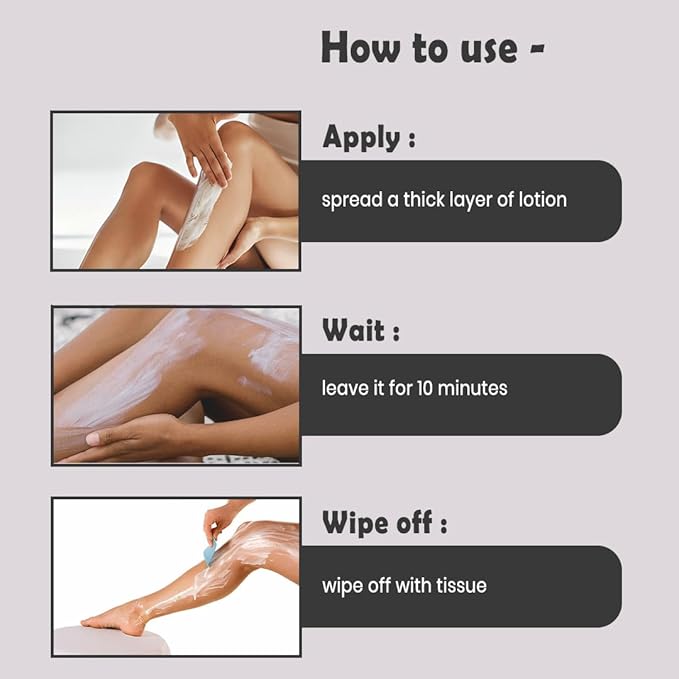 How to use -

Apply :

spread a thick layer of lotion

Wait :

leave it for 10 minutes

Wipe off :

wipe off with tissue