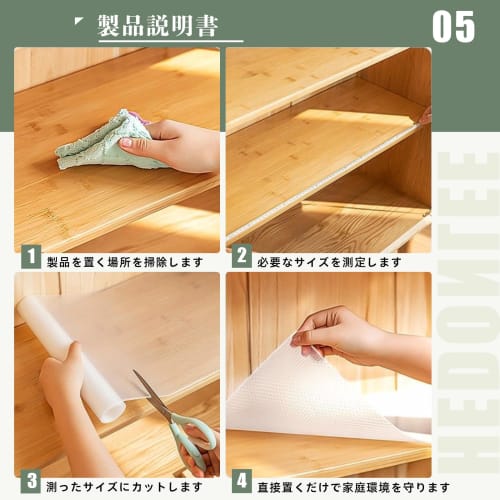 製品説明書

05

1 製品を置く場所を掃除します

2 必要なサイズを測定します

3 測ったサイズにカットします

4 直接置くだけで家庭環境を守ります

HEDONTEE