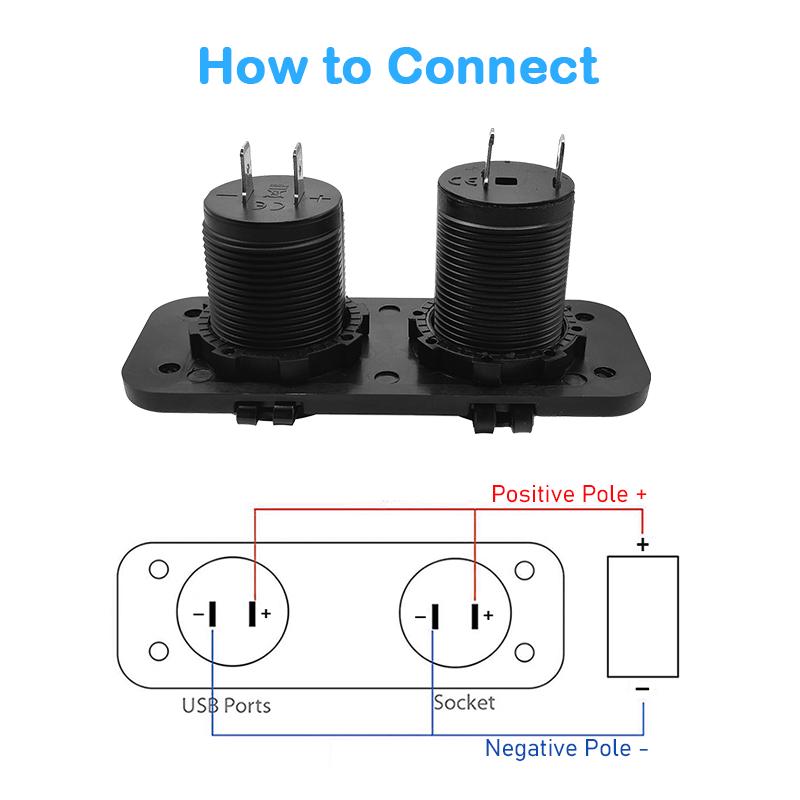 How to Connect

CE

CE

Positive Pole +

+

− +

− +

−

USB Ports

Socket

Negative Pole −