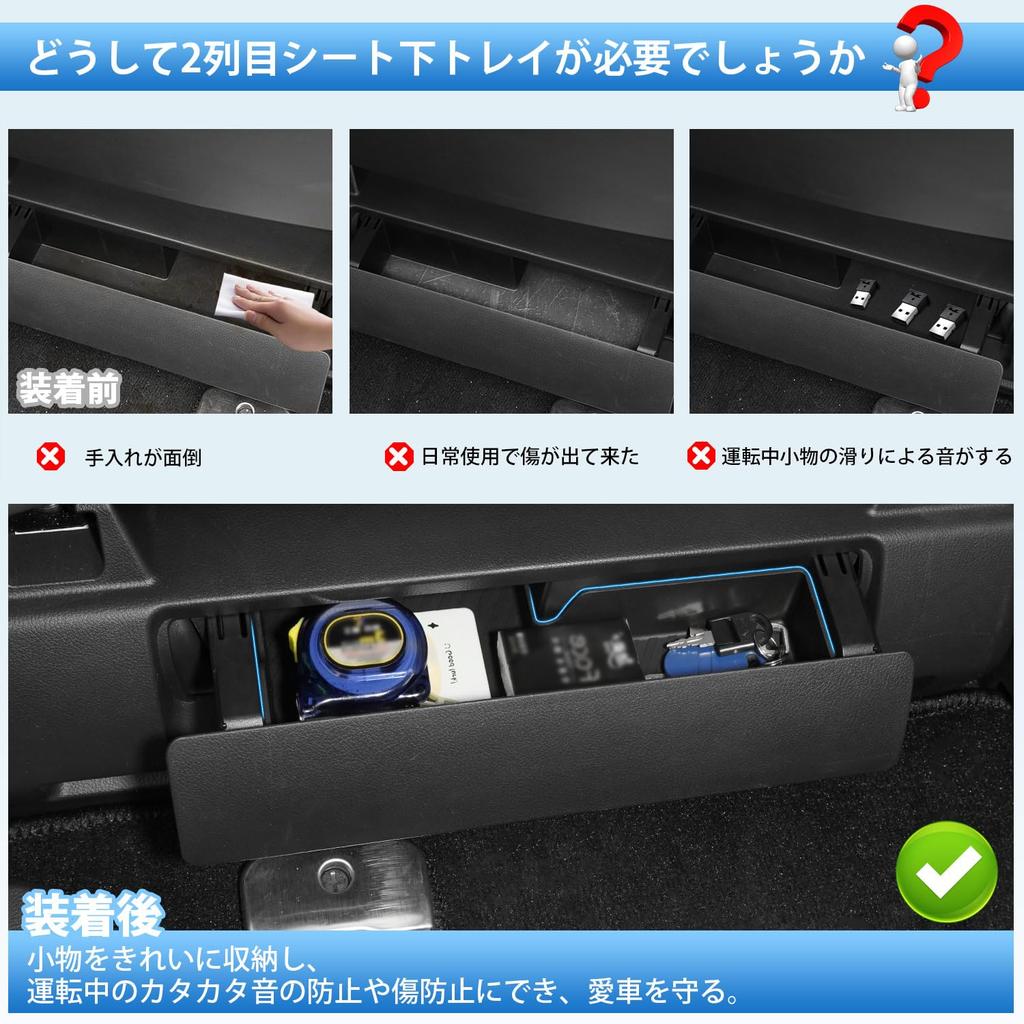 どうして2列目シート下トレイが必要でしょうか

装着前

手入れが面倒

日常使用で傷が出て来た

運転中小物の滑りによる音がする

装着後

小物をきれいに収納し、
運転中のカタカタ音の防止や傷防止にでき、愛車を守る。