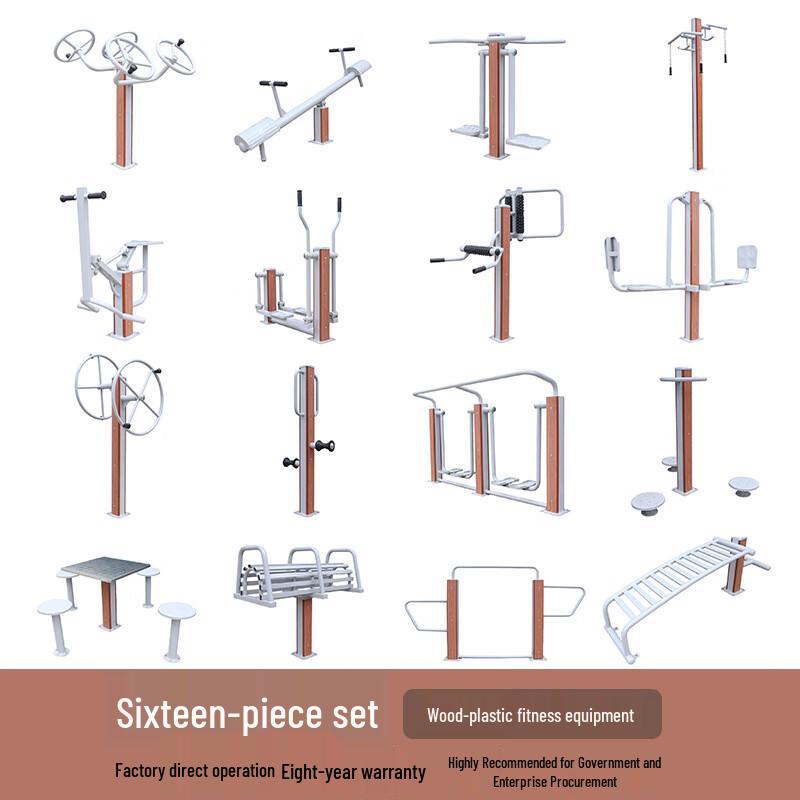 Sixteen-piece set

Wood-plastic fitness equipment

Factory direct operation Eight-year warranty

Highly Recommended for Government and Enterprise Procurement