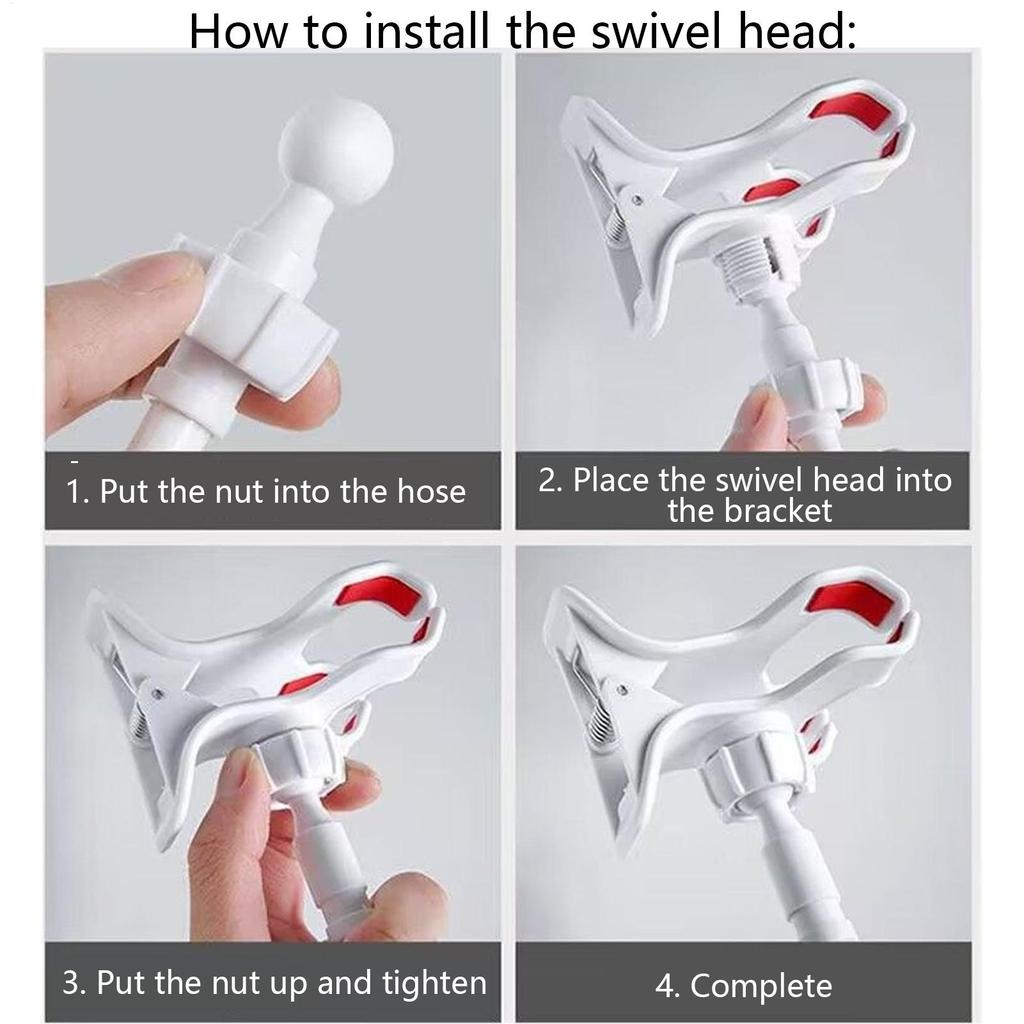 How to install the swivel head:

1. Put the nut into the hose

2. Place the swivel head into the bracket

3. Put the nut up and tighten

4. Complete