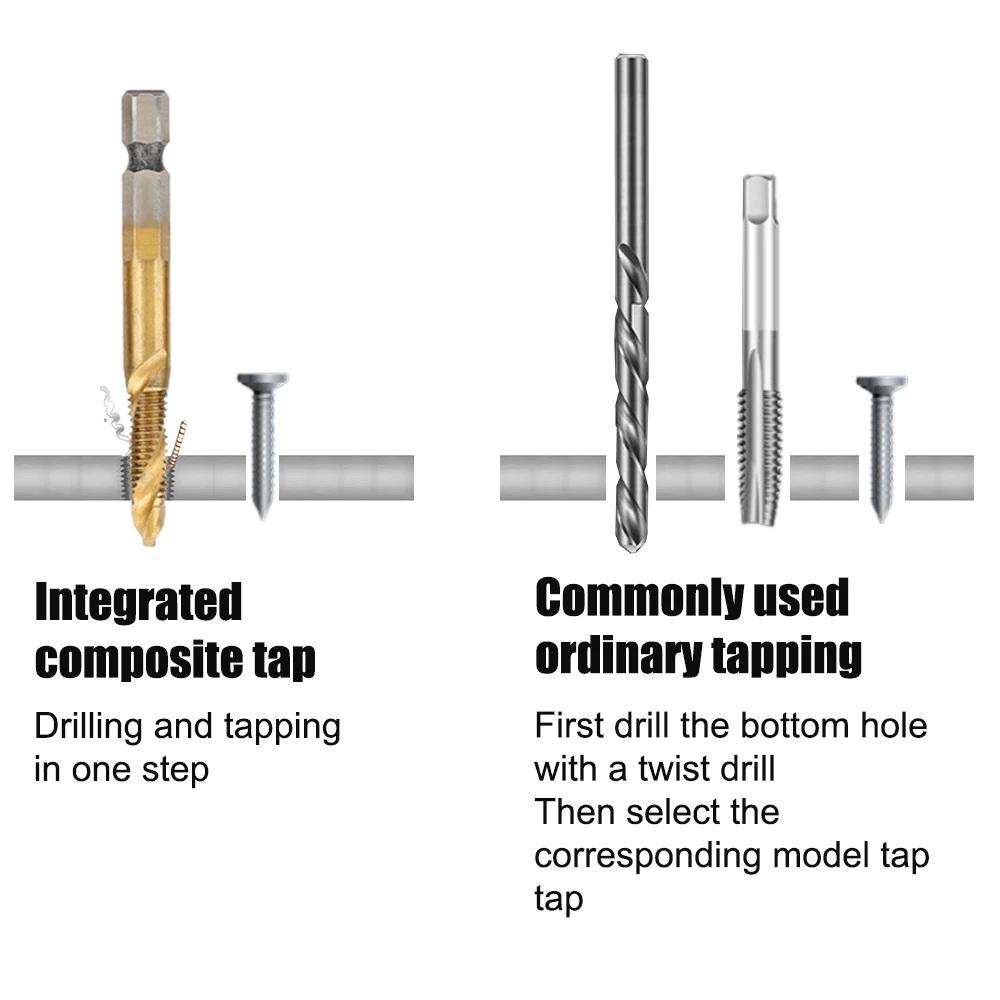 Integrated composite tap

Drilling and tapping in one step

Commonly used ordinary tapping

First drill the bottom hole with a twist drill
Then select the corresponding model tap tap