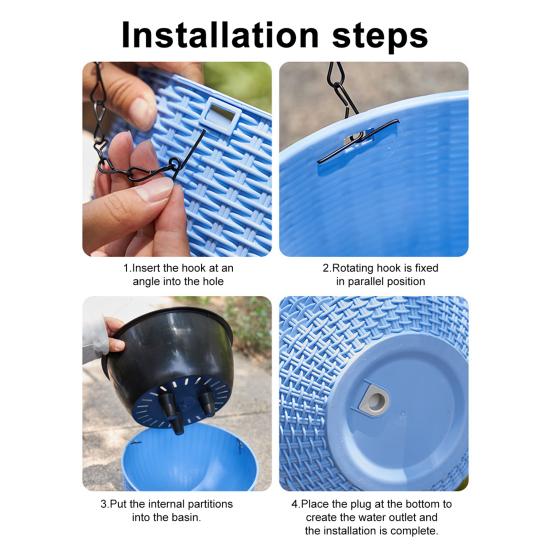 Installation steps

1.Insert the hook at an angle into the hole

2.Rotating hook is fixed in parallel position

3.Put the internal partitions into the basin.

4.Place the plug at the bottom to create the water outlet and the installation is complete.