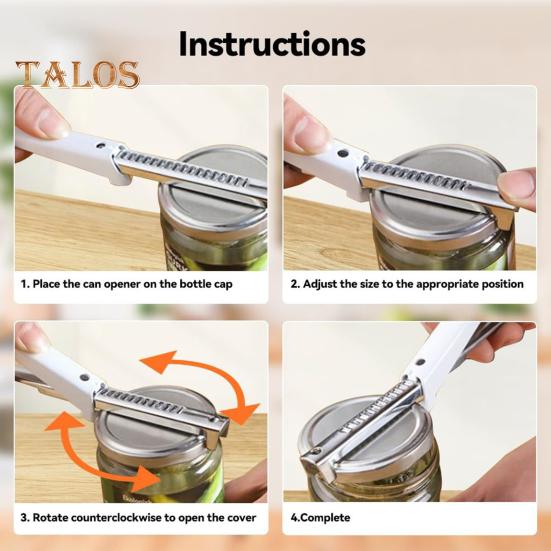 Instructions

TALOS

1. Place the can opener on the bottle cap

2. Adjust the size to the appropriate position

3. Rotate counterclockwise to open the cover

4.Complete