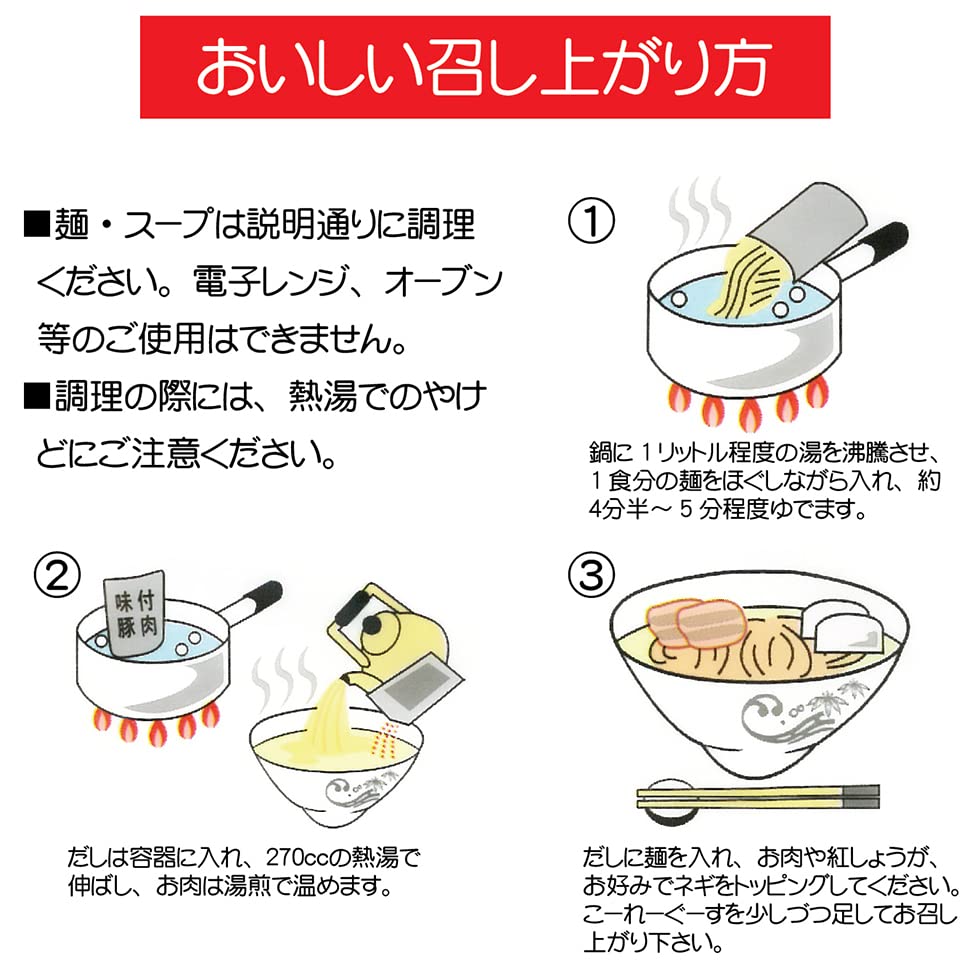 おいしい召し上がり方

■麺・スープは説明通りに調理ください。電子レンジ、オーブン等のご使用はできません。
■調理の際には、熱湯でのやけどにご注意ください。

①

鍋に１リットル程度の湯を沸騰させ、１食分の麺をほぐしながら入れ、約4分半～５分程度ゆでます。

②

味付豚肉

だしは容器に入れ、270ccの熱湯で伸ばし、お肉は湯煎で温めます。

③

だしに麺を入れ、お肉や紅しょうが、お好みでネギをトッピングしてください。こーれーぐーすを少しづつ足してお召し上がり下さい。