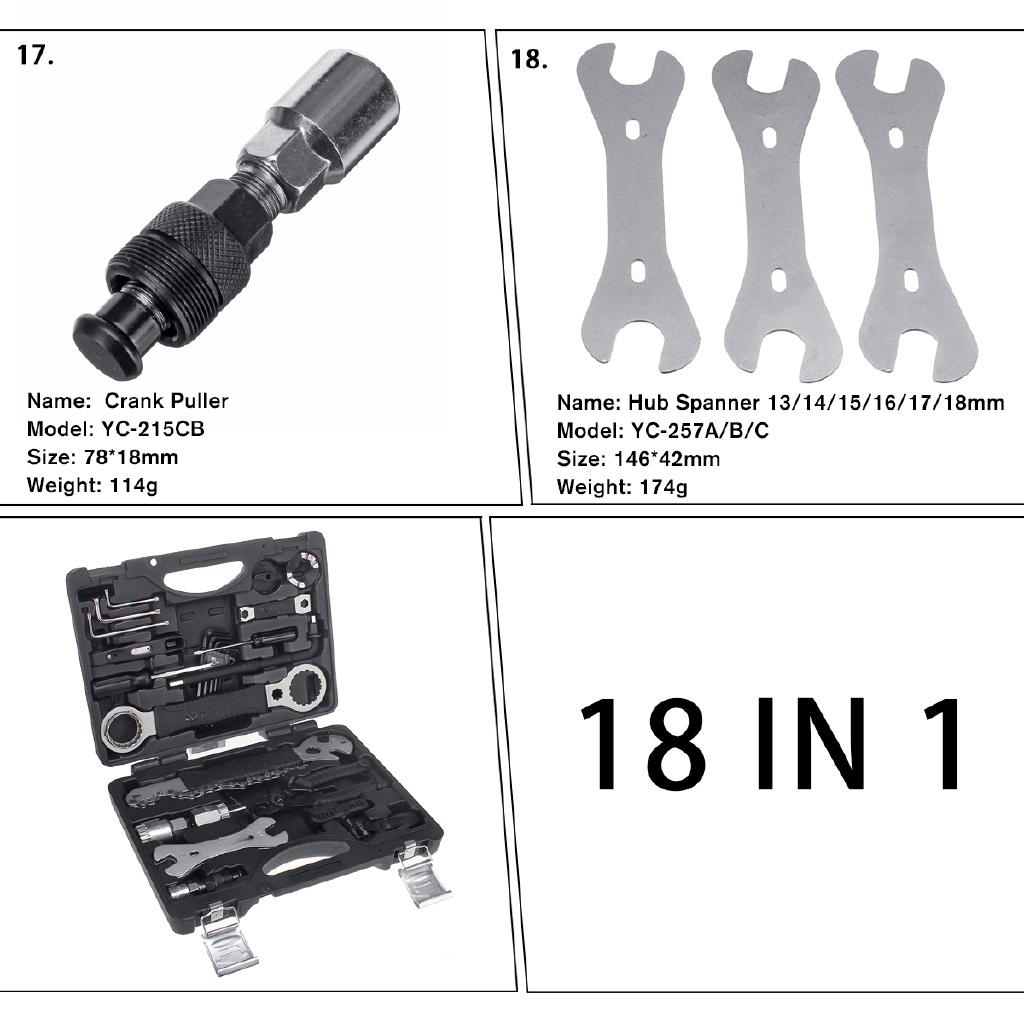 17.

Name: Crank Puller
Model: YC-215CB
Size: 78*18mm
Weight: 114g

18.

Name: Hub Spanner 13/14/15/16/17/18mm
Model: YC-257A/B/C
Size: 146*42mm
Weight: 174g

18 IN 1