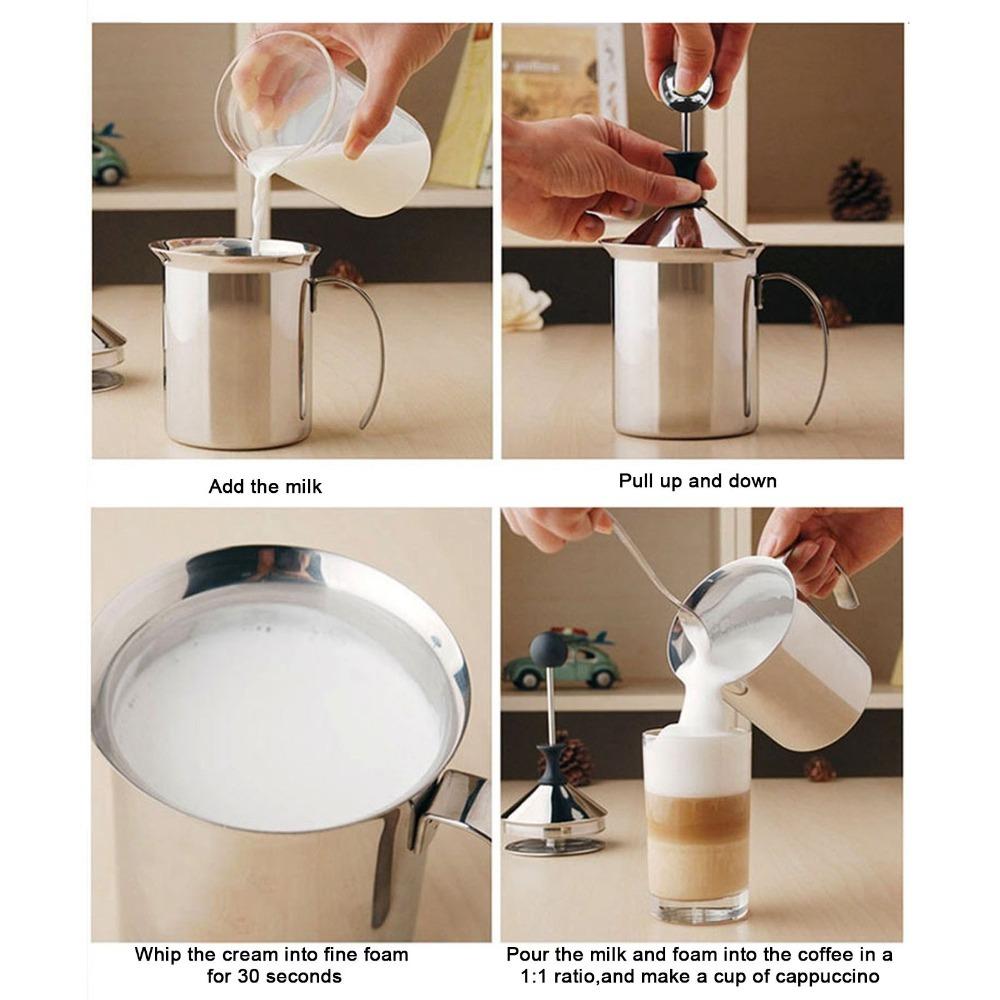 Add the milk

Pull up and down

Whip the cream into fine foam for 30 seconds

Pour the milk and foam into the coffee in a 1:1 ratio,and make a cup of cappuccino