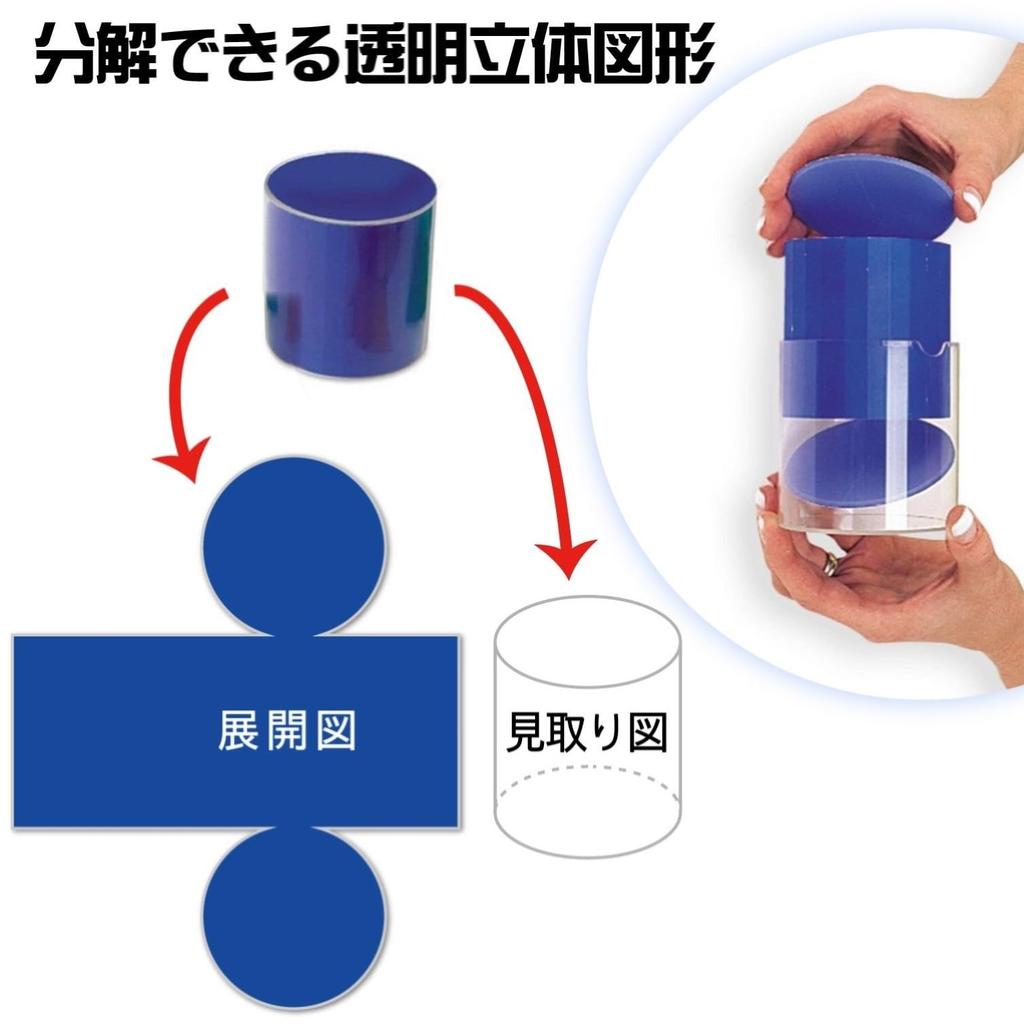 分解できる透明立体図形

展開図

見取り図