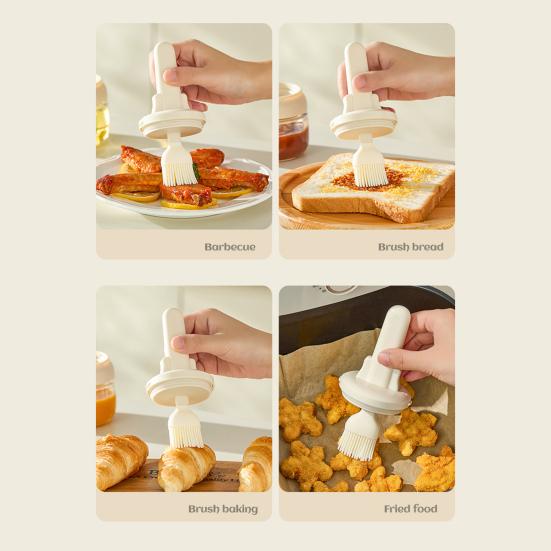 Barbecue

Brush bread

Brush baking

Fried food