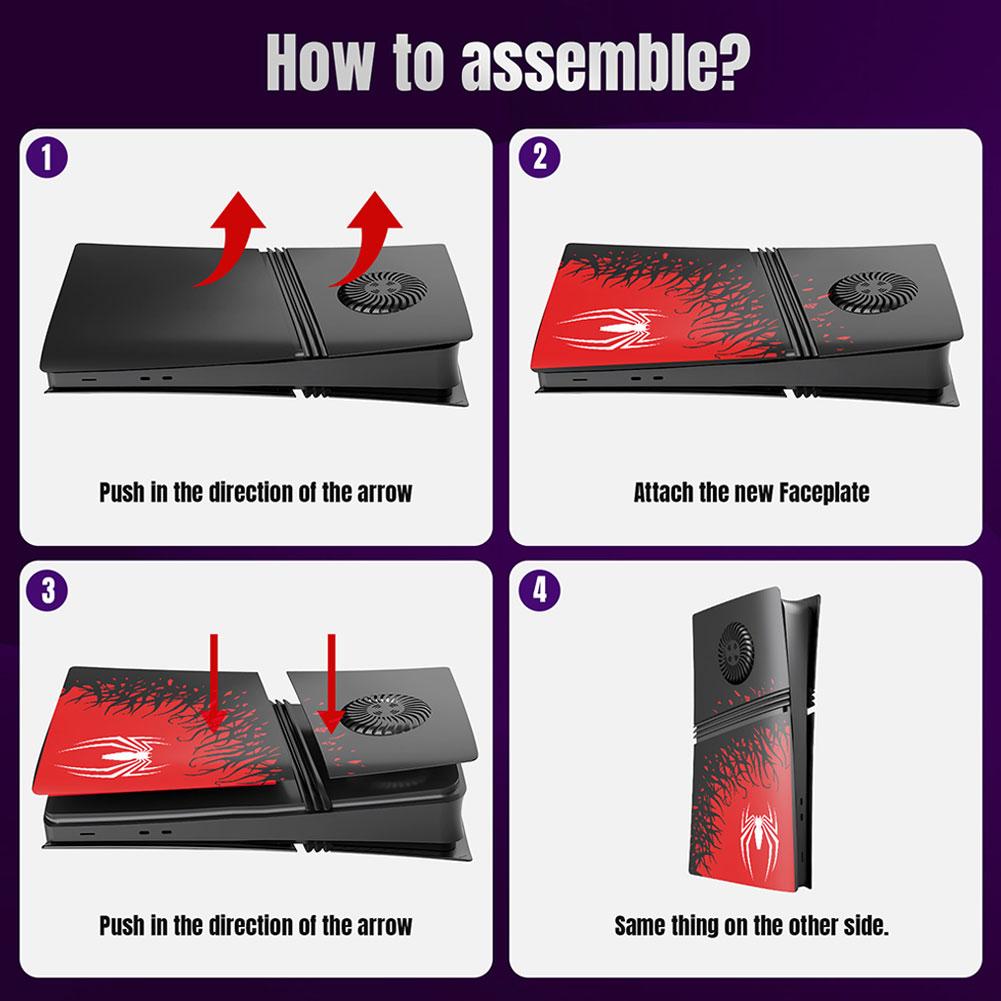 How to assemble?

1

Push in the direction of the arrow

2

Attach the new Faceplate

3

Push in the direction of the arrow

4

Same thing on the other side.