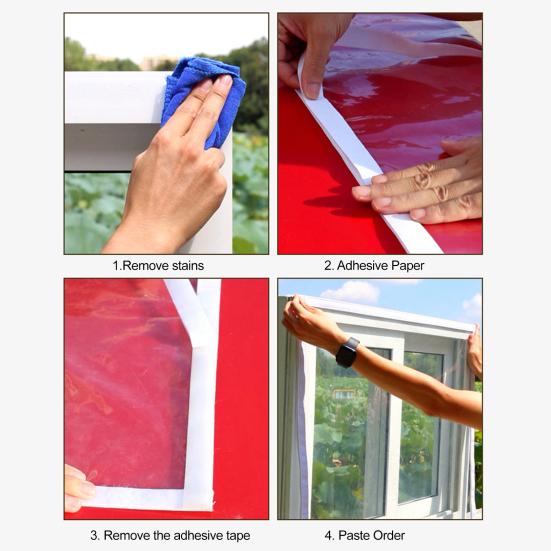 1.Remove stains

2. Adhesive Paper

3. Remove the adhesive tape

4. Paste Order