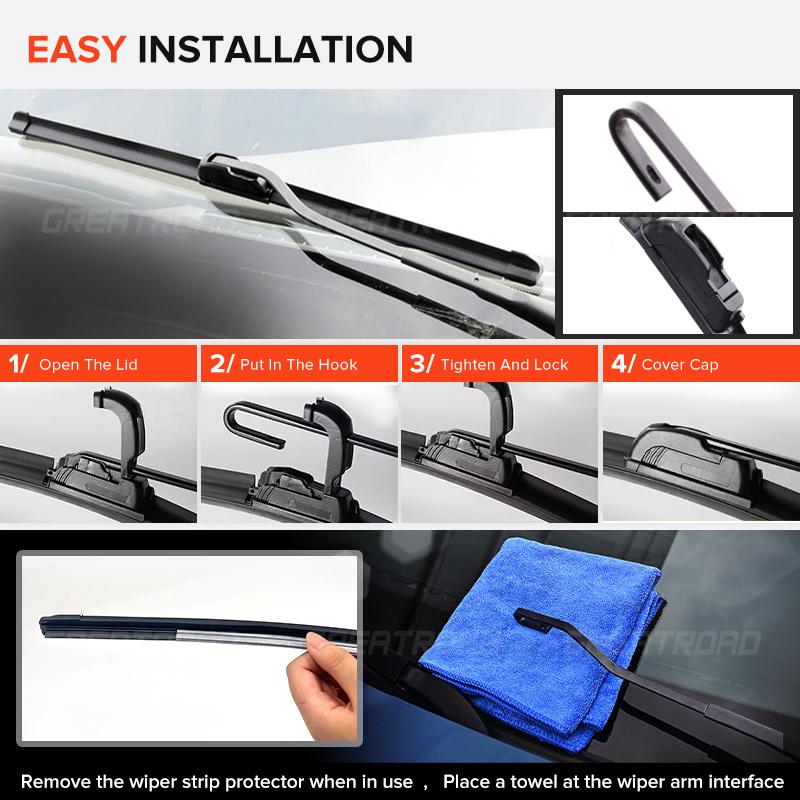 EASY INSTALLATION

GREATROAD

1/ Open The Lid

2/ Put In The Hook

3/ Tighten And Lock

4/ Cover Cap

GREATROAD

Remove the wiper strip protector when in use ， Place a towel at the wiper arm interface