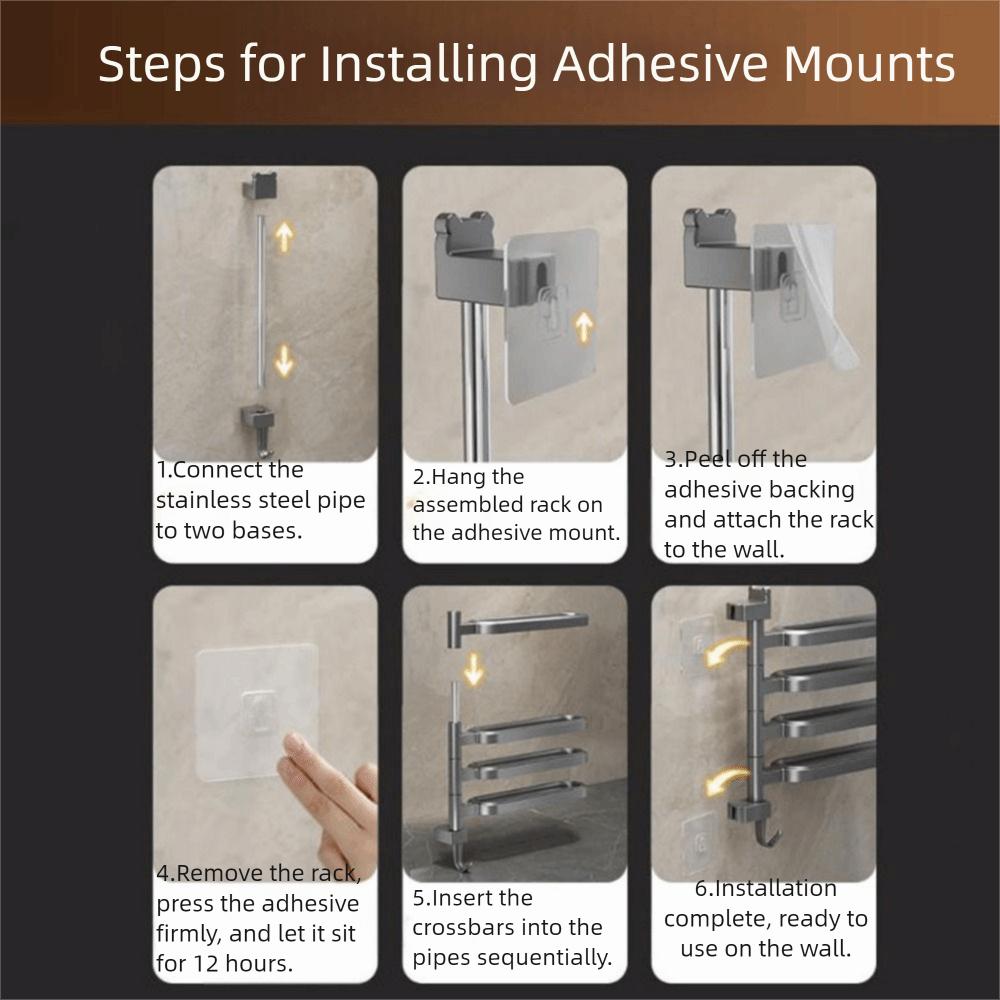 Steps for Installing Adhesive Mounts

1.Connect the stainless steel pipe to two bases.

2.Hang the assembled rack on the adhesive mount.

3.Peel off the adhesive backing and attach the rack to the wall.

4.Remove the rack, press the adhesive firmly, and let it sit for 12 hours.

5.Insert the crossbars into the pipes sequentially.

6.Installation complete, ready to use on the wall.