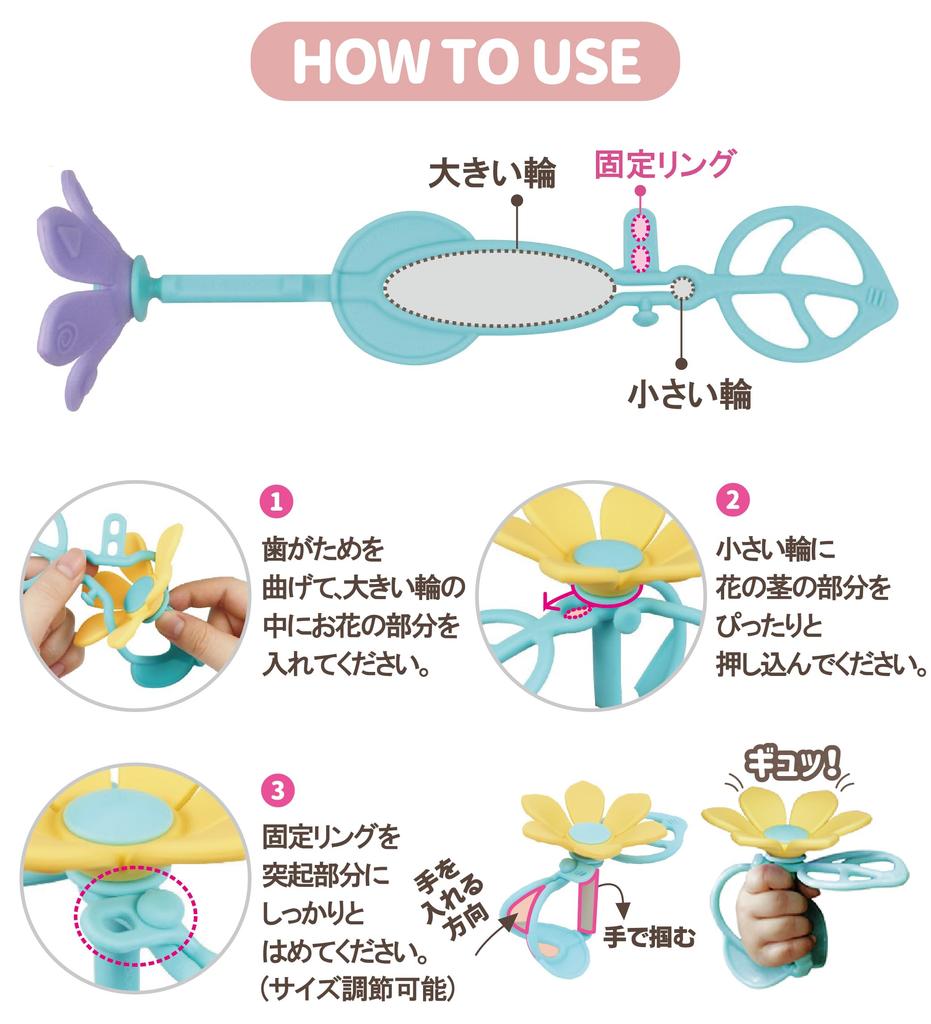 HOW TO USE

大きい輪

固定リング

小さい輪

1
歯がためを曲げて、大きい輪の中にお花の部分を入れてください。

2
小さい輪に花の茎の部分をぴったりと押し込んでください。

3
固定リングを突起部分にしっかりとはめてください。(サイズ調節可能)

手を入れる方向

手で掴む

ギュッ!