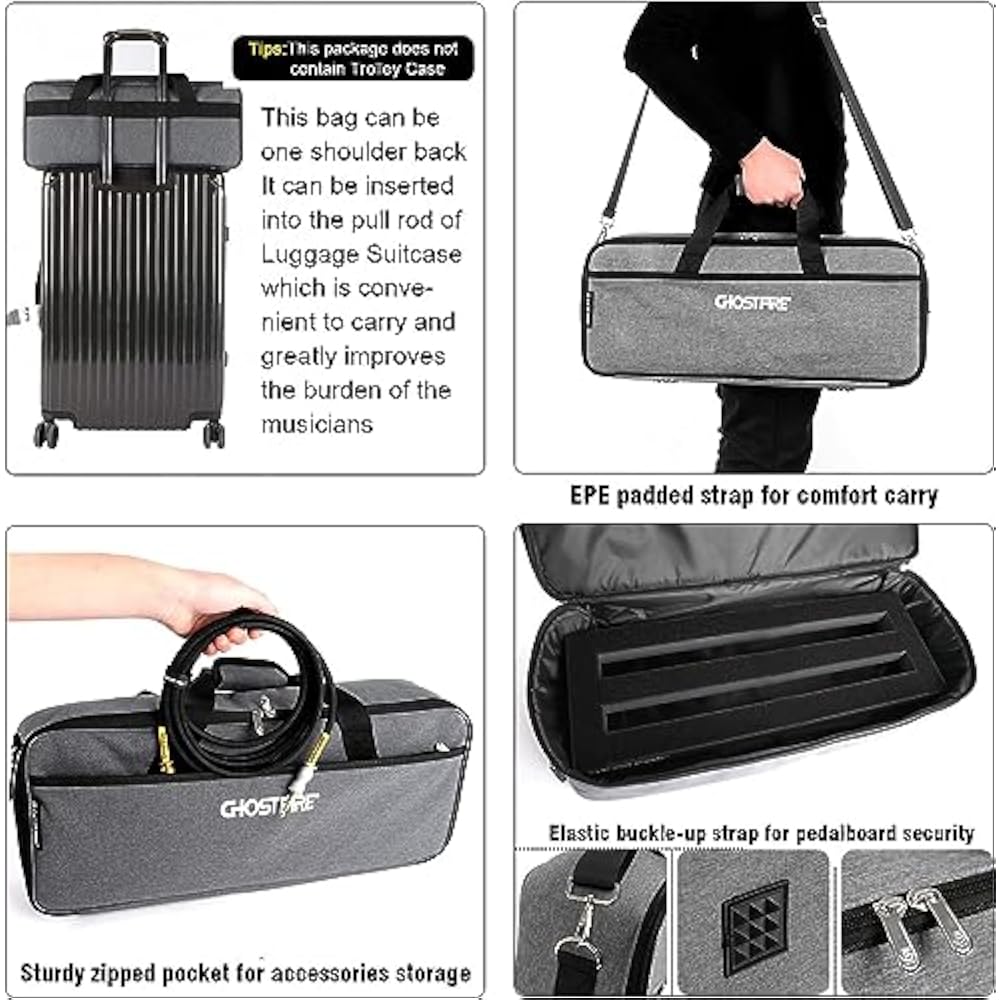 Tips:This package does not contain Trolley Case

This bag can be one shoulder back It can be inserted into the pull rod of Luggage Suitcase which is convenient to carry and greatly improves the burden of the musicians

GHOSTFIRE

EPE padded strap for comfort carry

GHOSTFIRE

Sturdy zipped pocket for accessories storage

Elastic buckle-up strap for pedalboard security