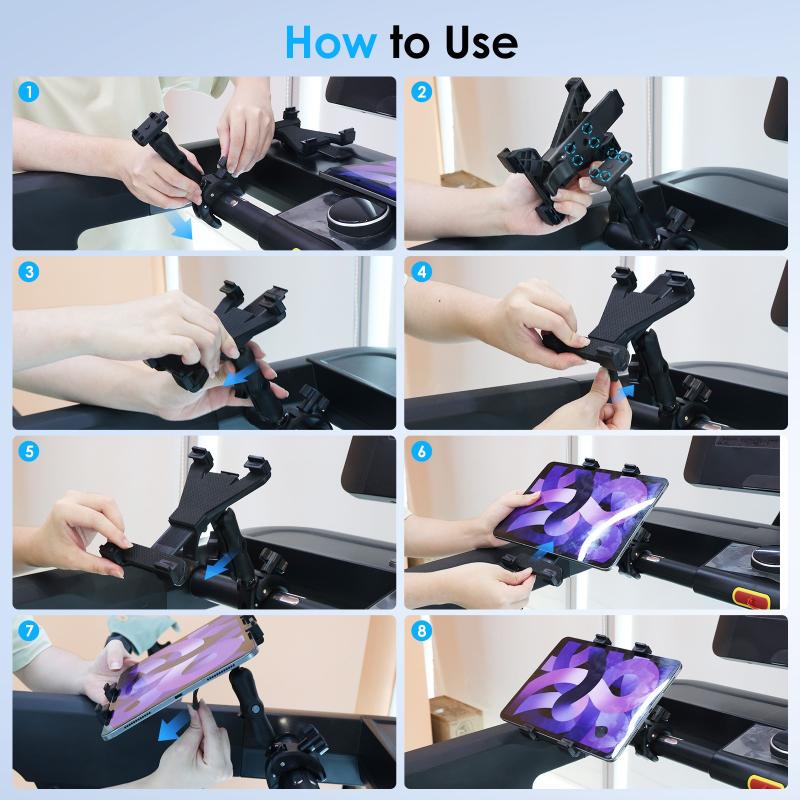 How to Use

1

2

3

4

5

6

7

8