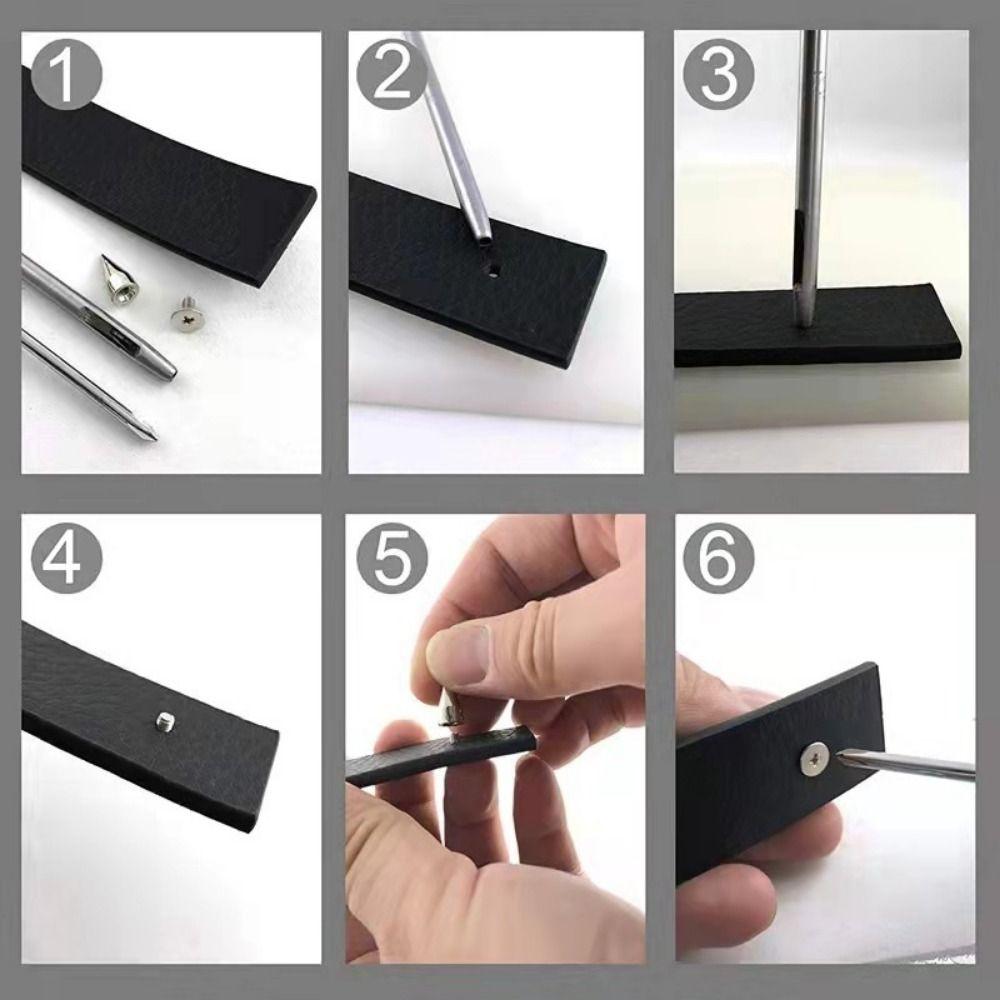 1

2

3

4

5

6