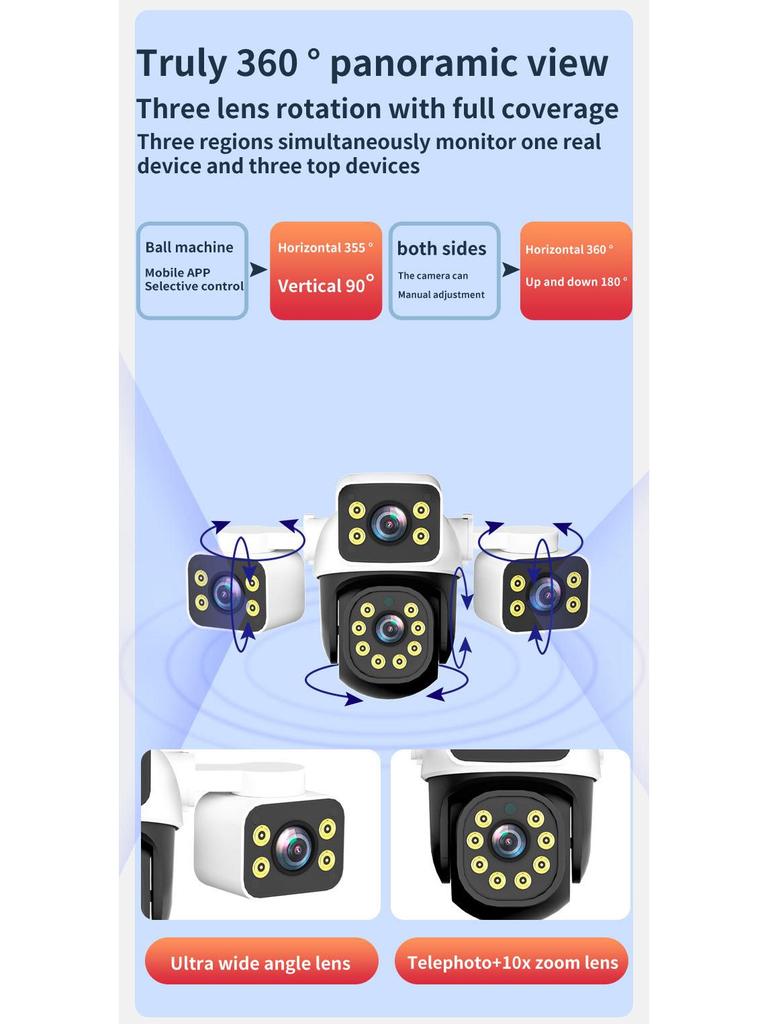 Truly 360 ° panoramic view

Three lens rotation with full coverage

Three regions simultaneously monitor one real device and three top devices

Ball machine

Mobile APP Selective control

Horizontal 355 °

Vertical 90°

both sides

The camera can Manual adjustment

Horizontal 360 °

Up and down 180 °

Ultra wide angle lens

Telephoto+10x zoom lens