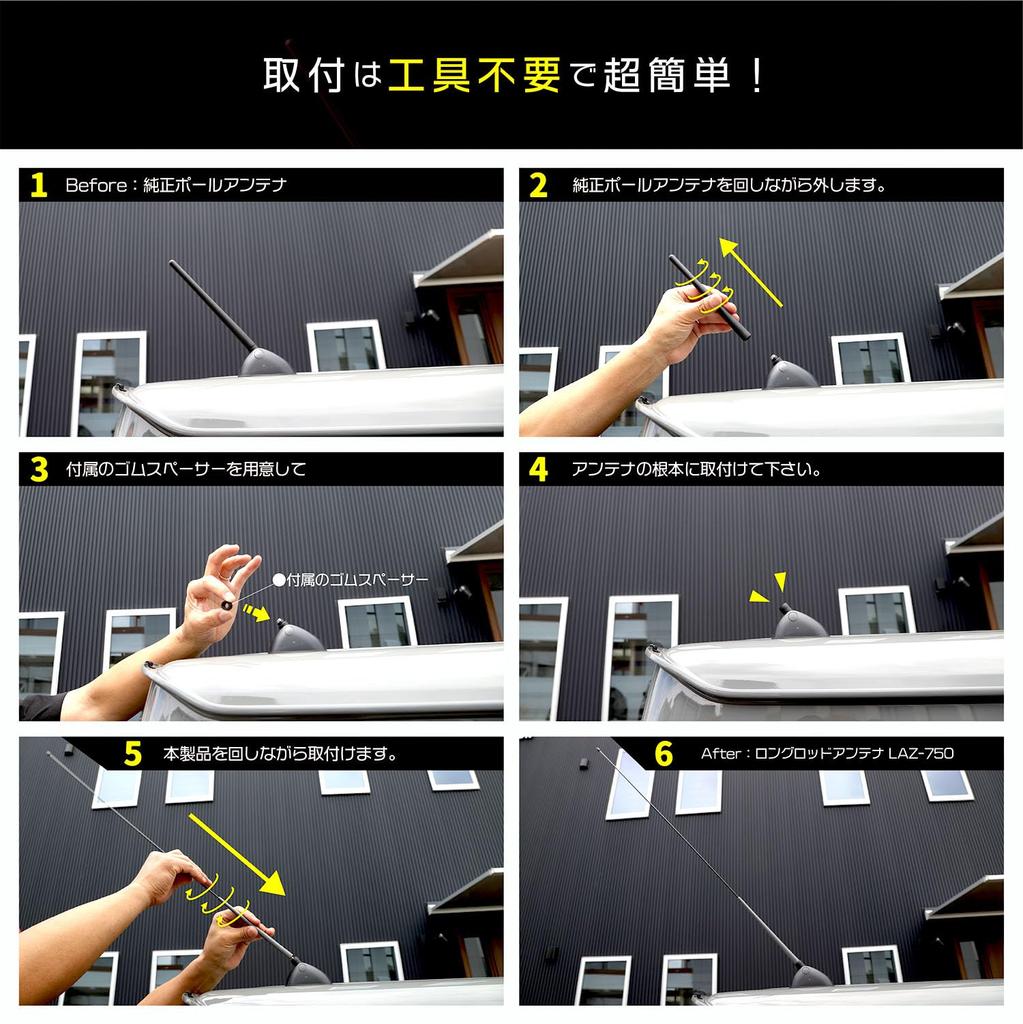 取付は工具不要で超簡単！

1 Before：純正ポールアンテナ

2 純正ポールアンテナを回しながら外します。

3 付属のゴムスペーサーを用意して

●付属のゴムスペーサー

4 アンテナの根本に取付けて下さい。

5 本製品を回しながら取付けます。

6 After：ロングロッドアンテナ LAZ-750